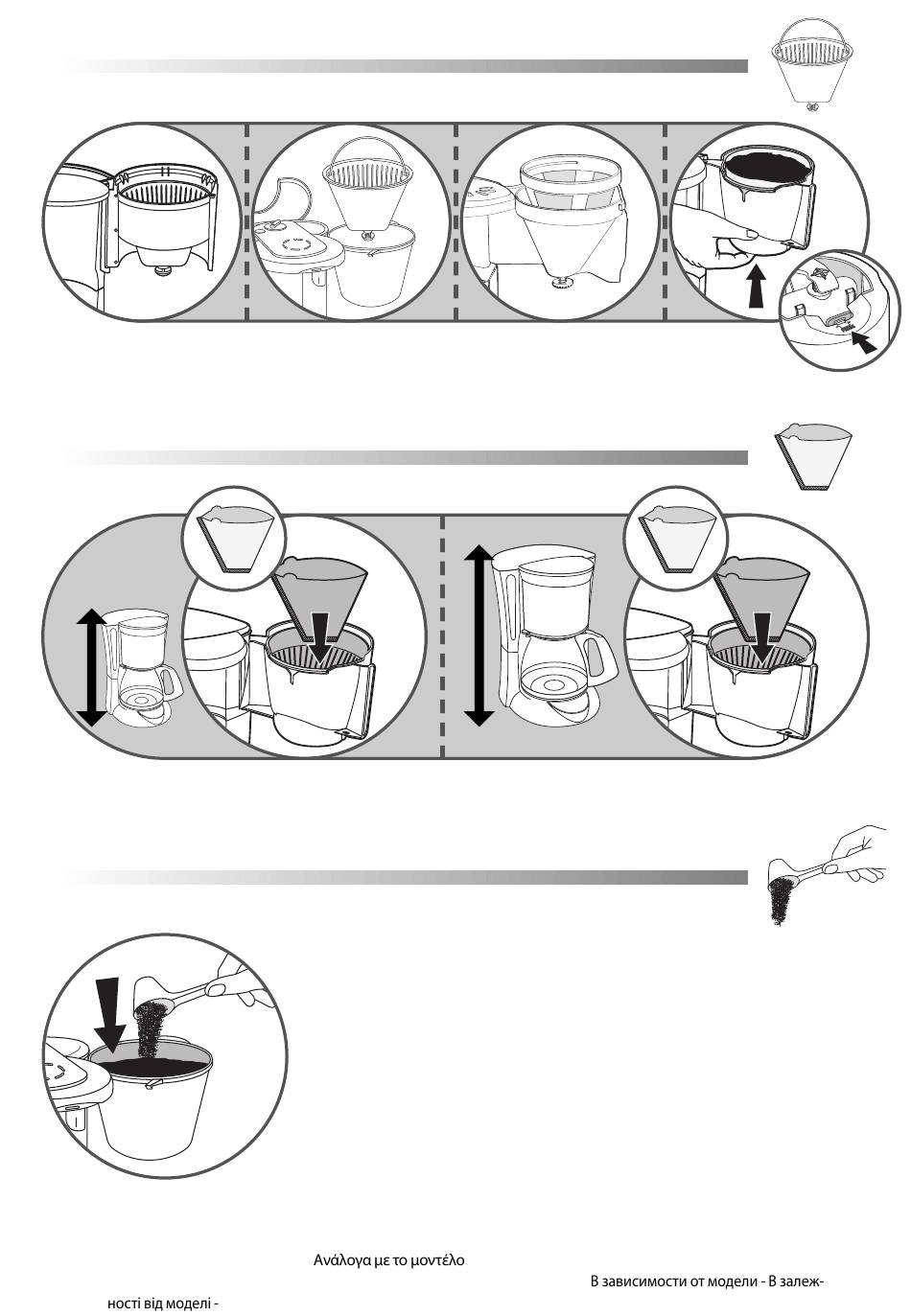 Ανάλογα με το μοντέλο

В зависимости от модели - В залежності від моделі -