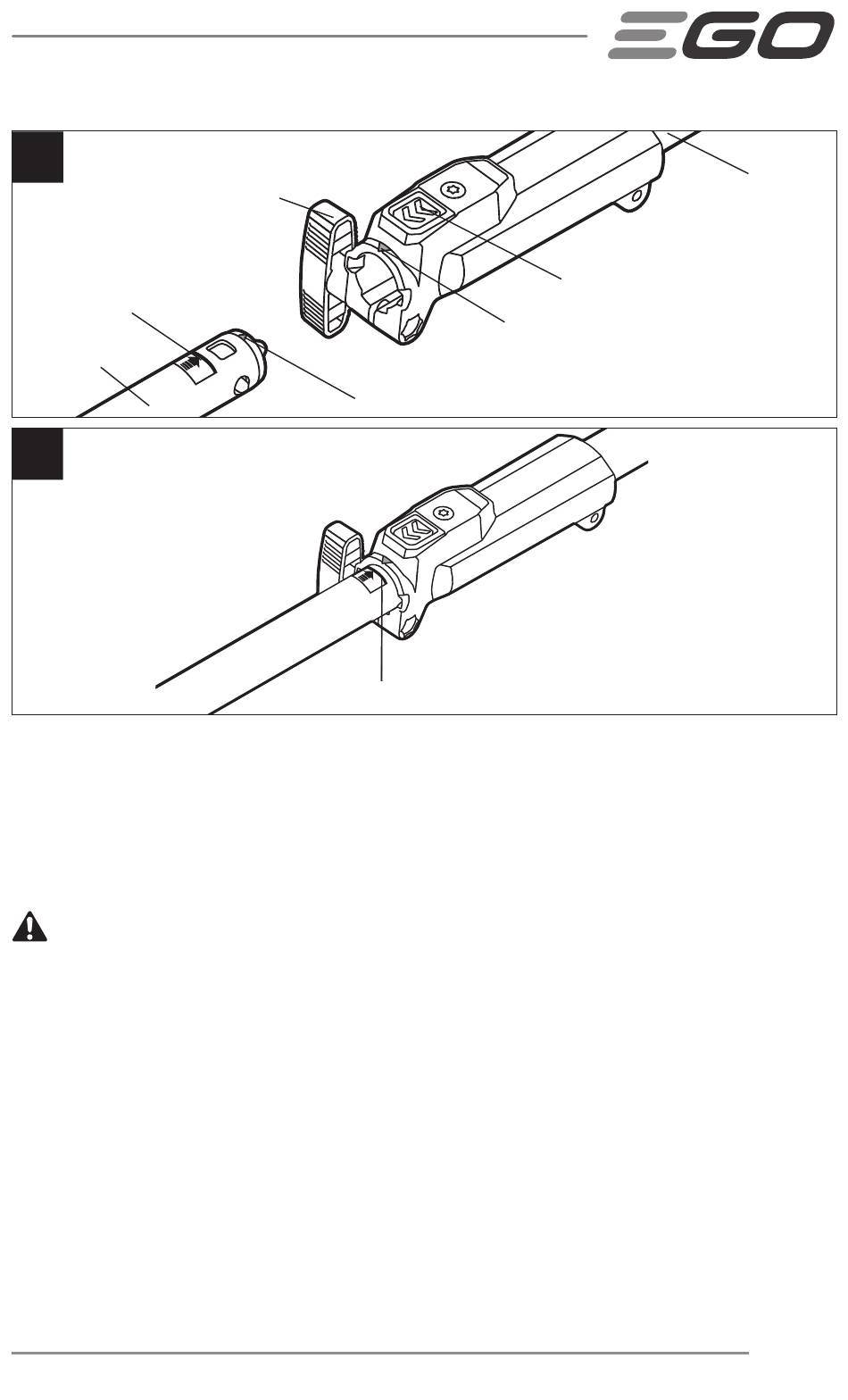 EGO