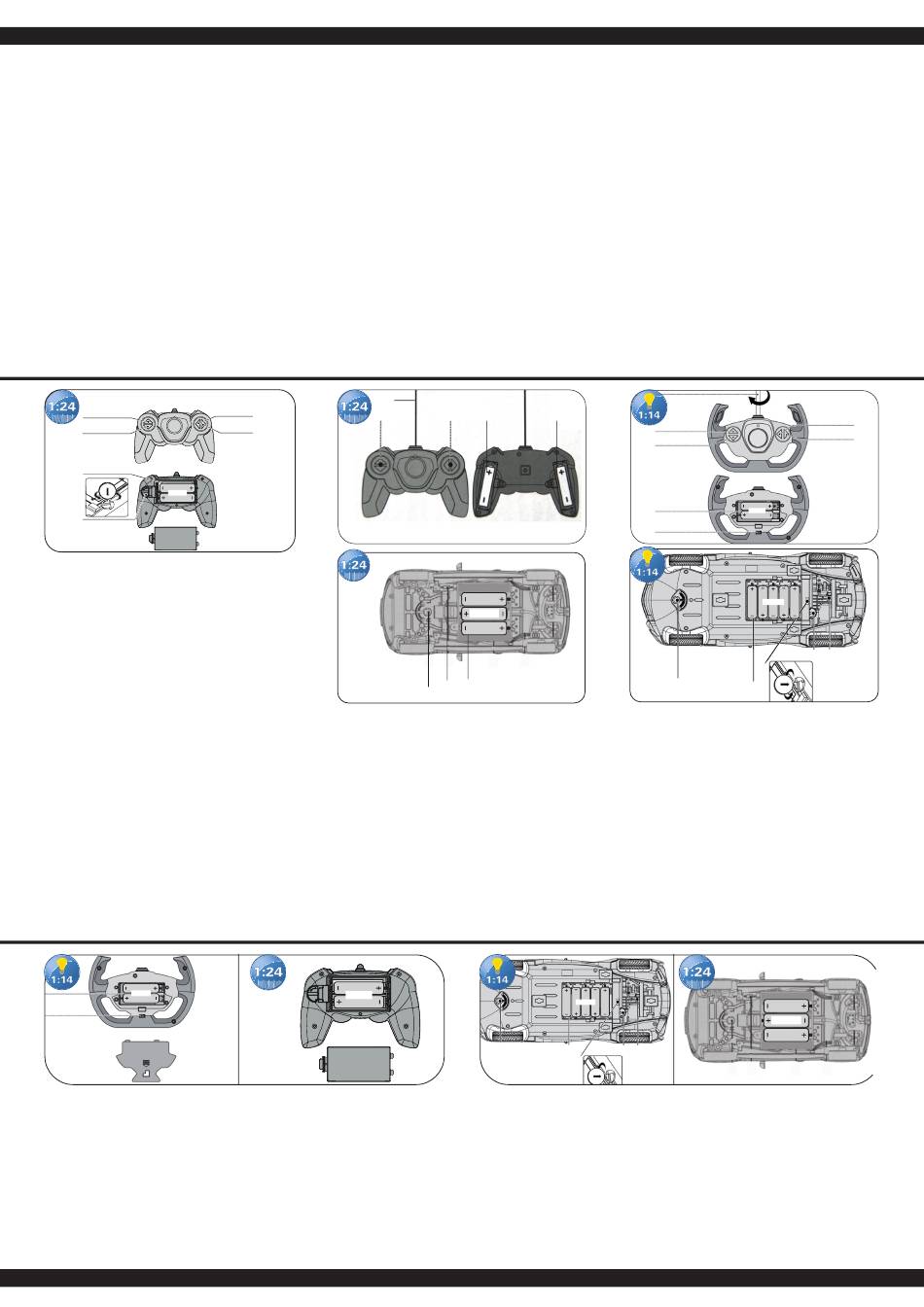 1:24

1:24

1:14

1:24

1:14

1:14

1:24

1:14

1:24