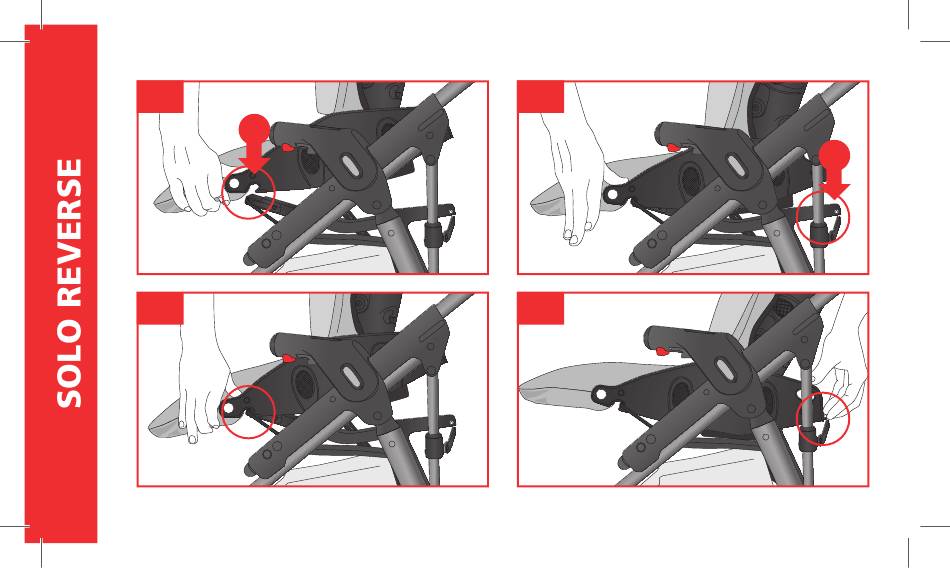 SOLO REVERSE