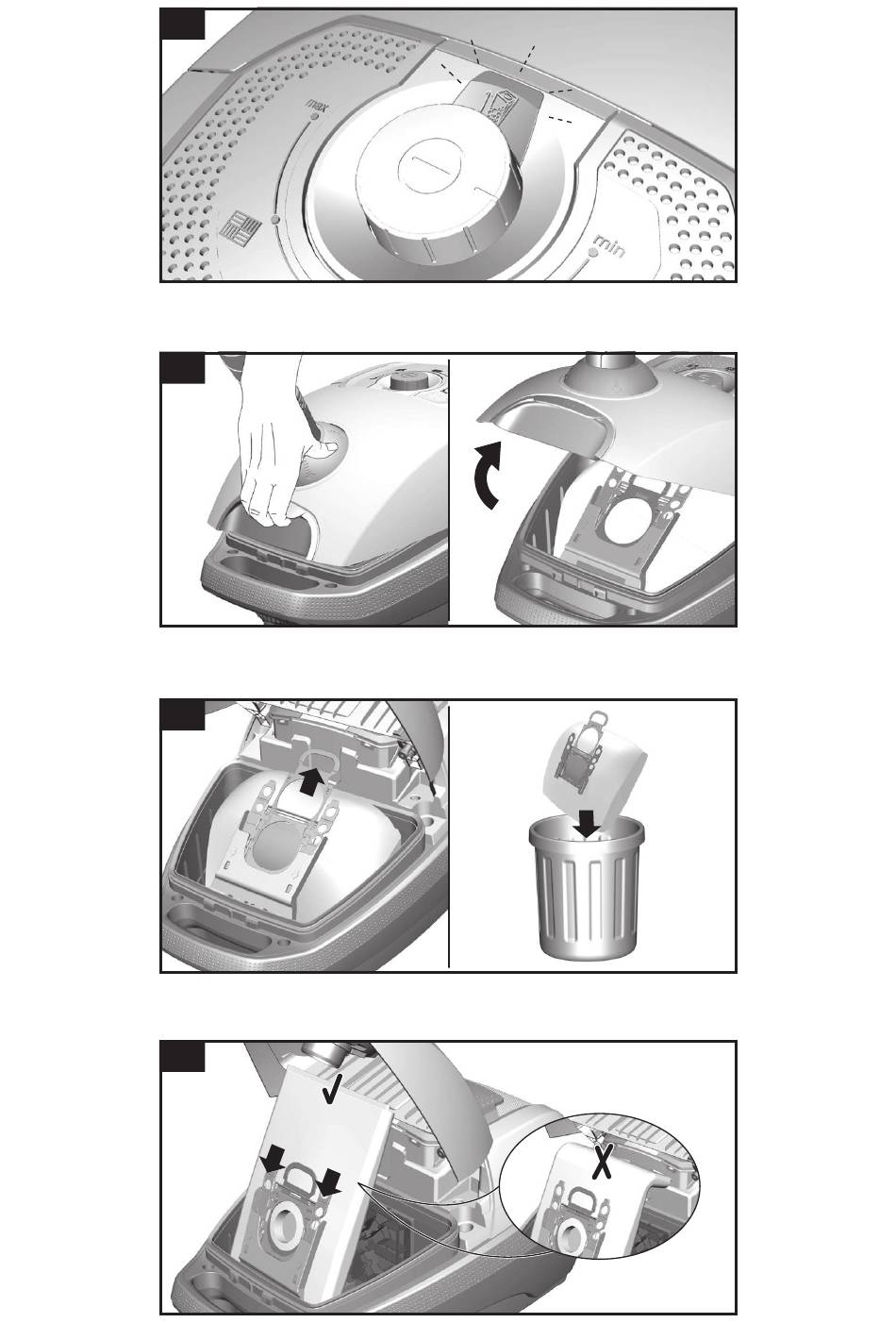 max

min