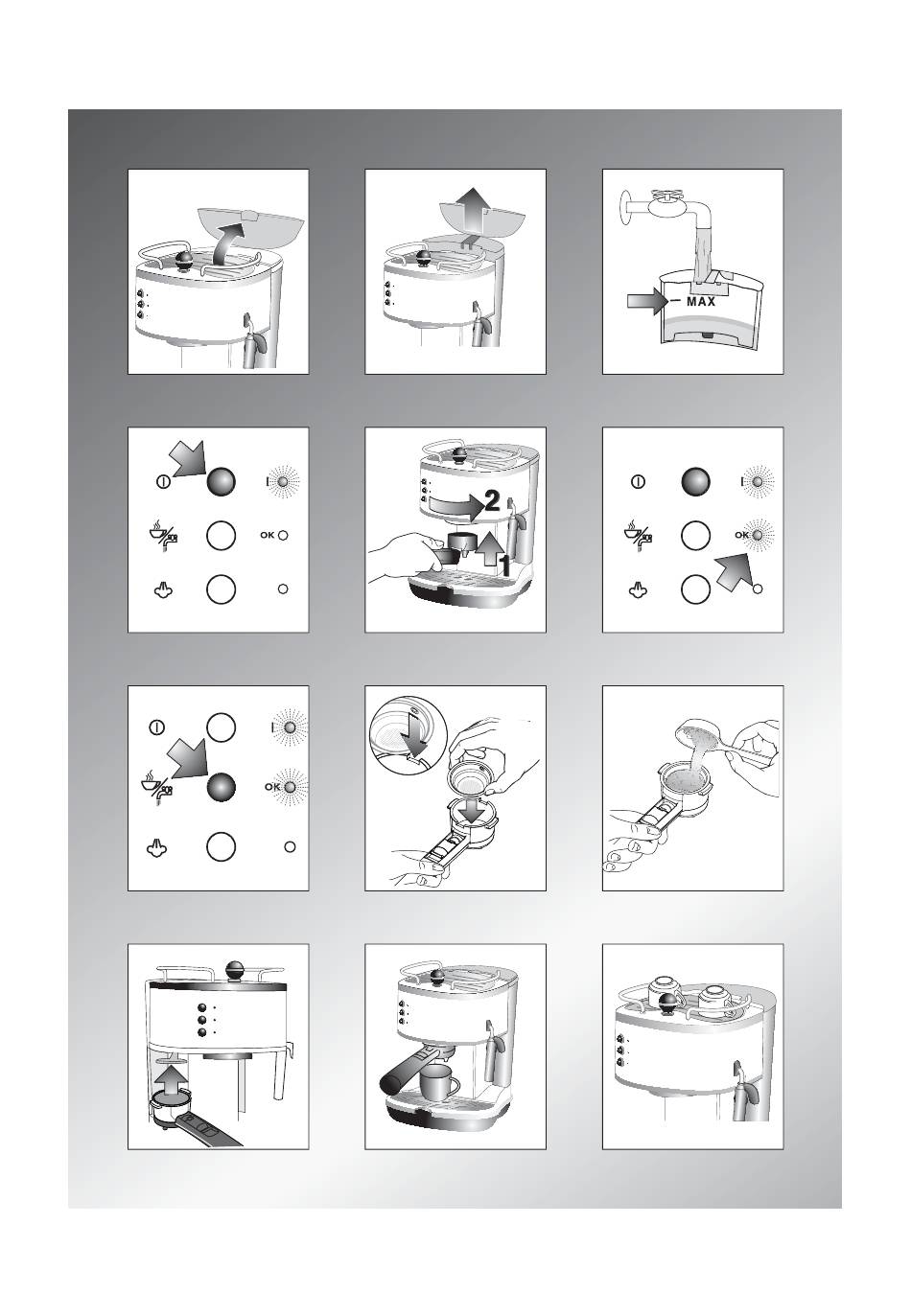 MAX

I

OK

2

1

I

OK

I

OK