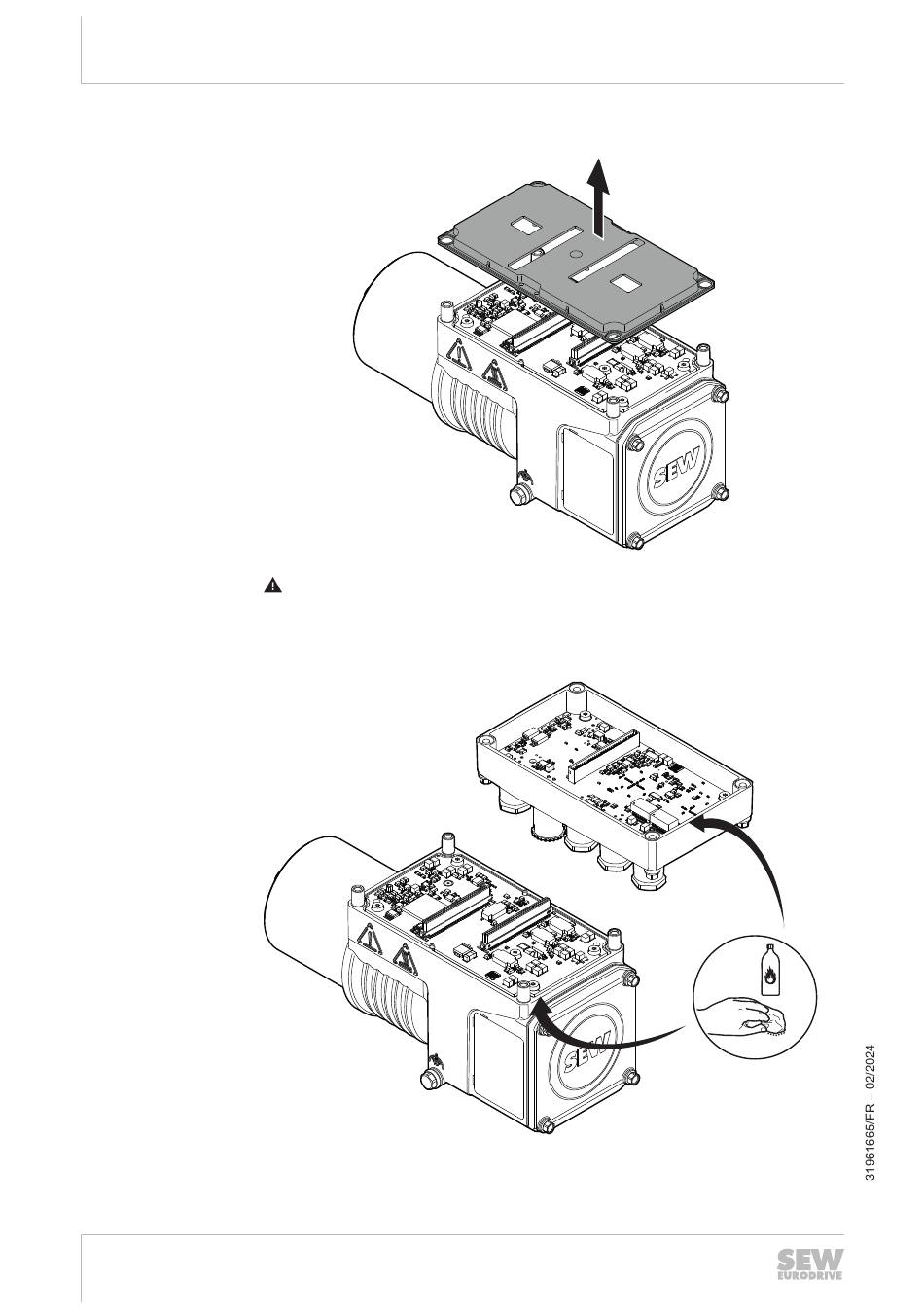 SEW

SEW

31961665/FR – 02/2024

SEW
EURODRIVE