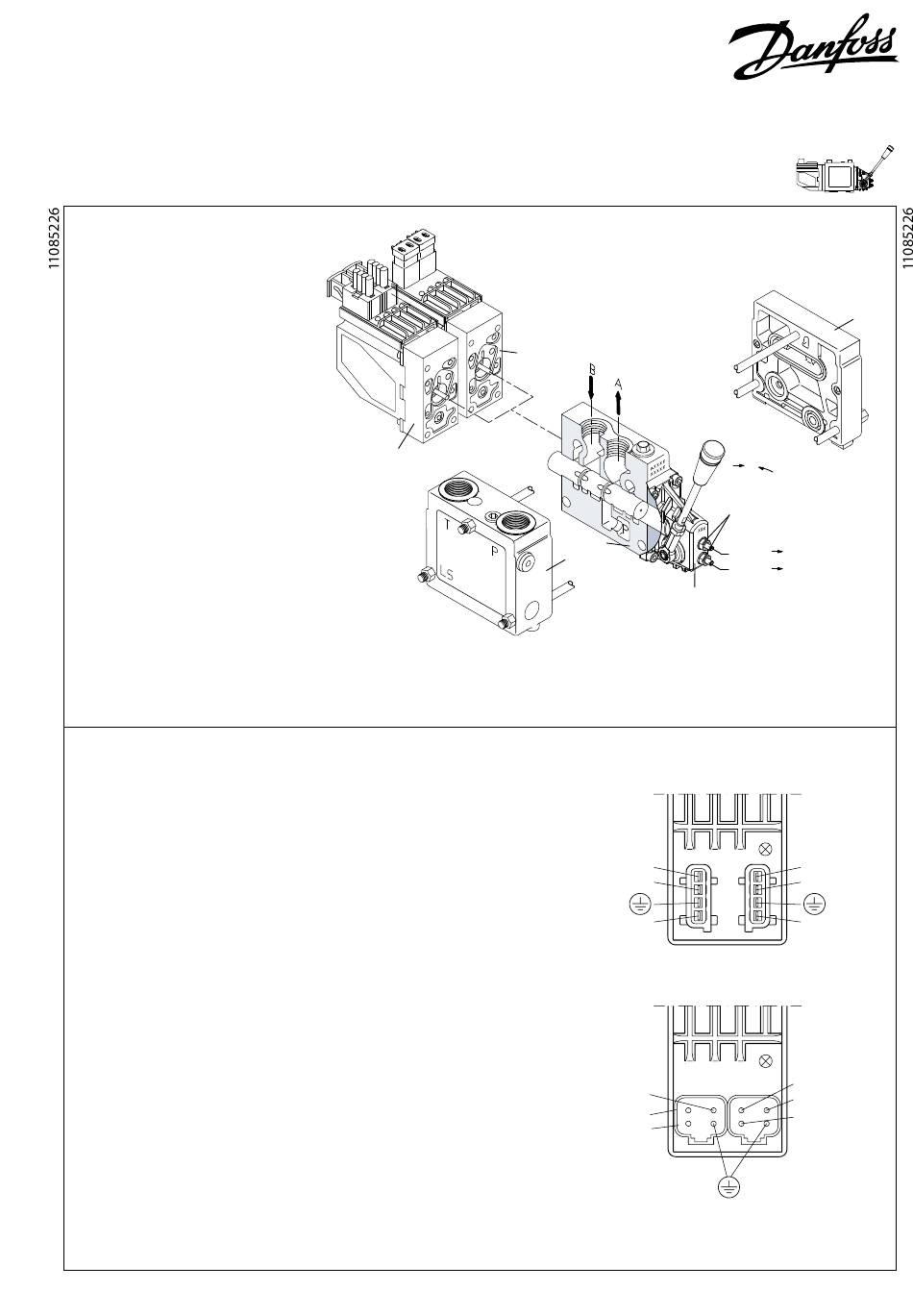 Danfoss

11085226

11085226

B

A

T

P

LS