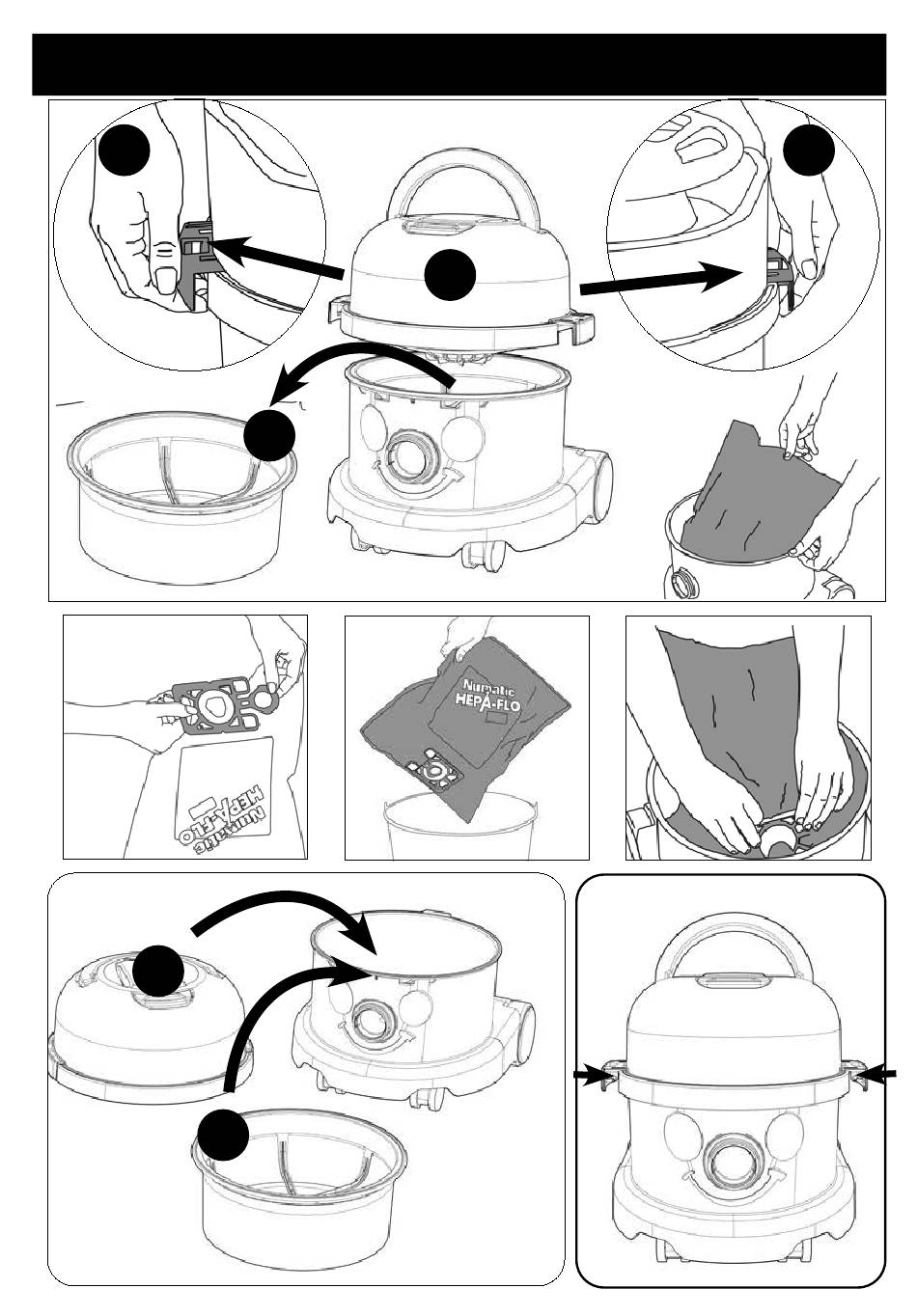 Numatic
HEPA-FLO

Numatic
HEPA-FLO