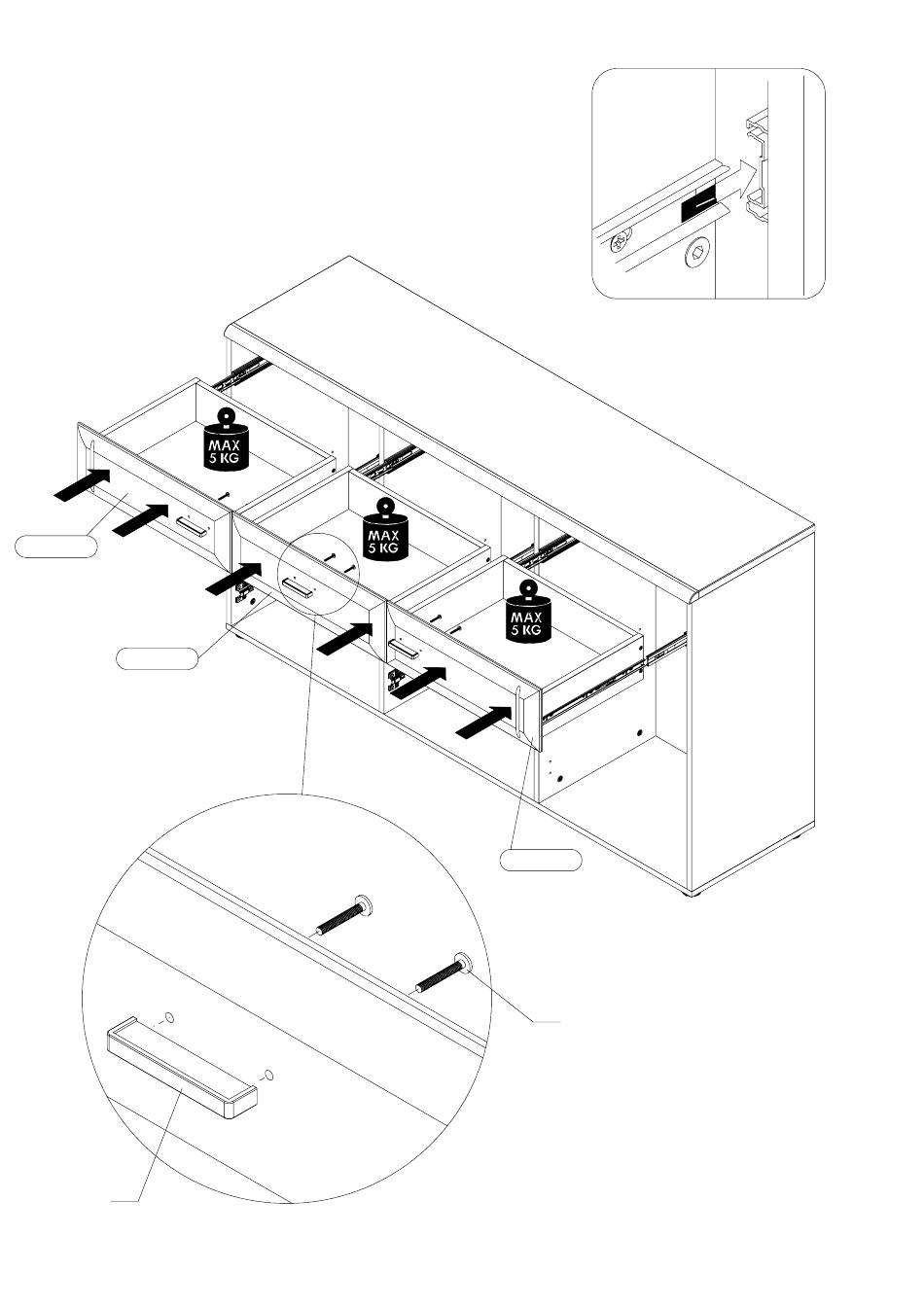 MAX
5 KG

MAX
5 KG

MAX
5 KG