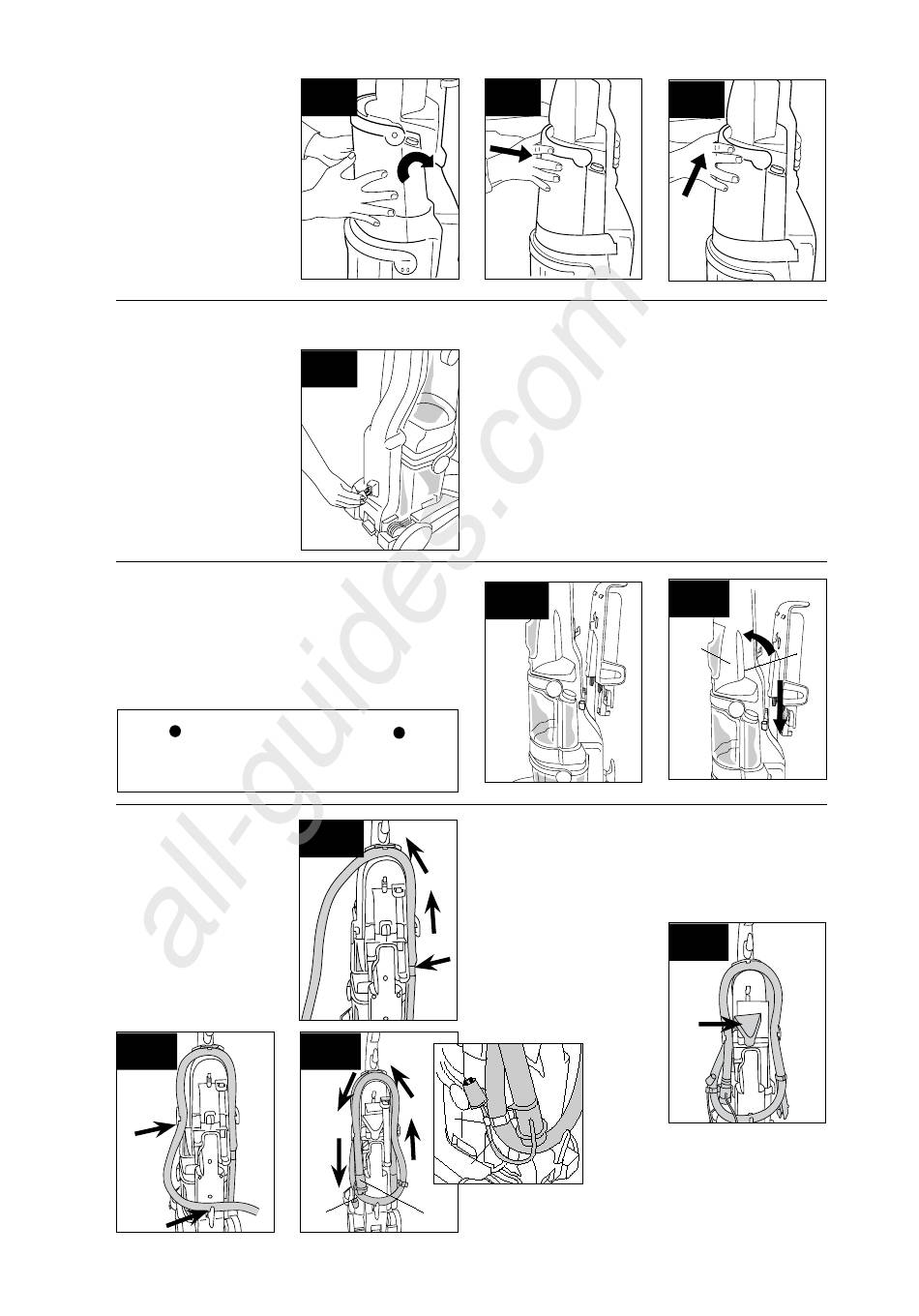 all-guides.com