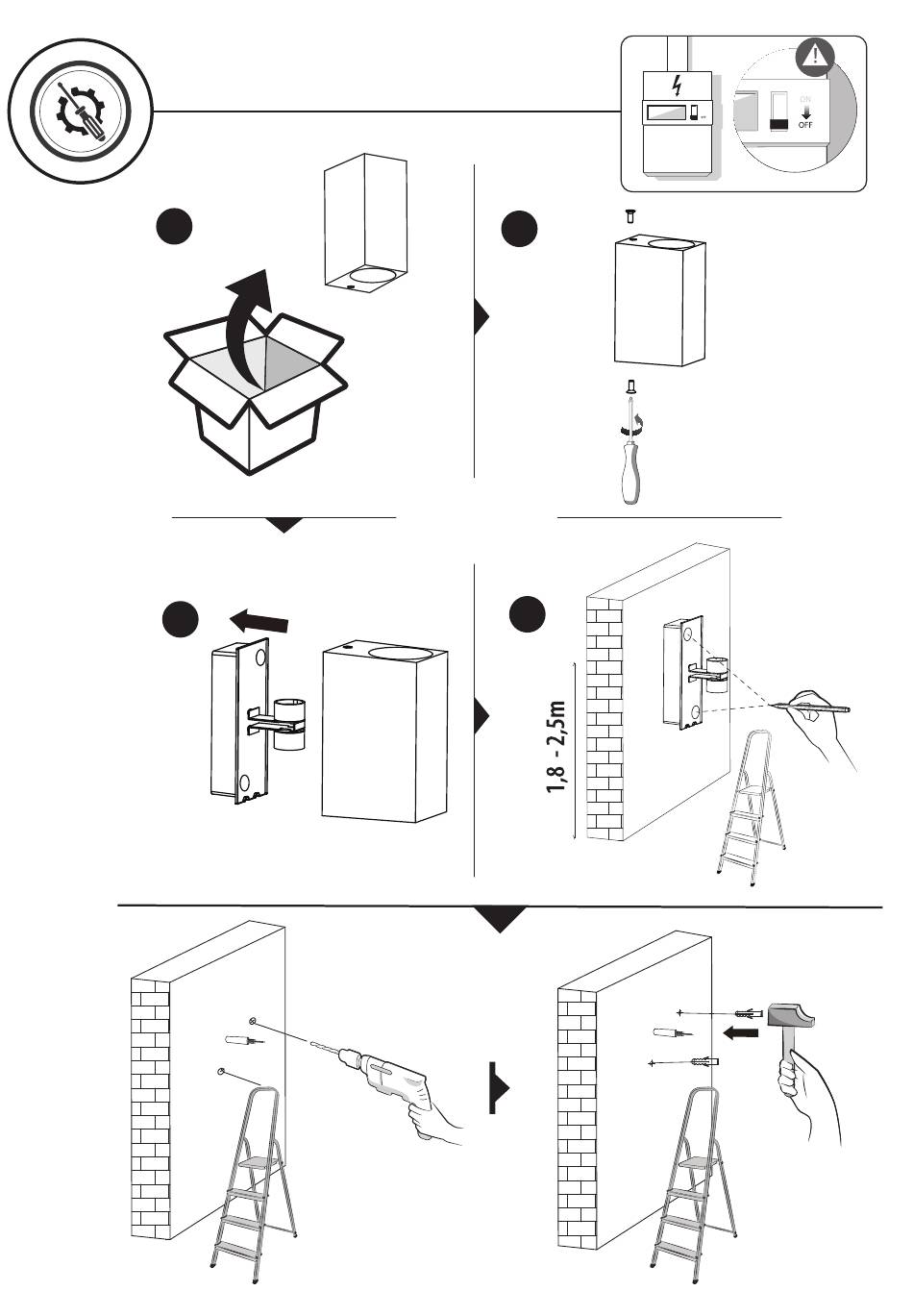 ON
OFF

1,8 - 2,5m