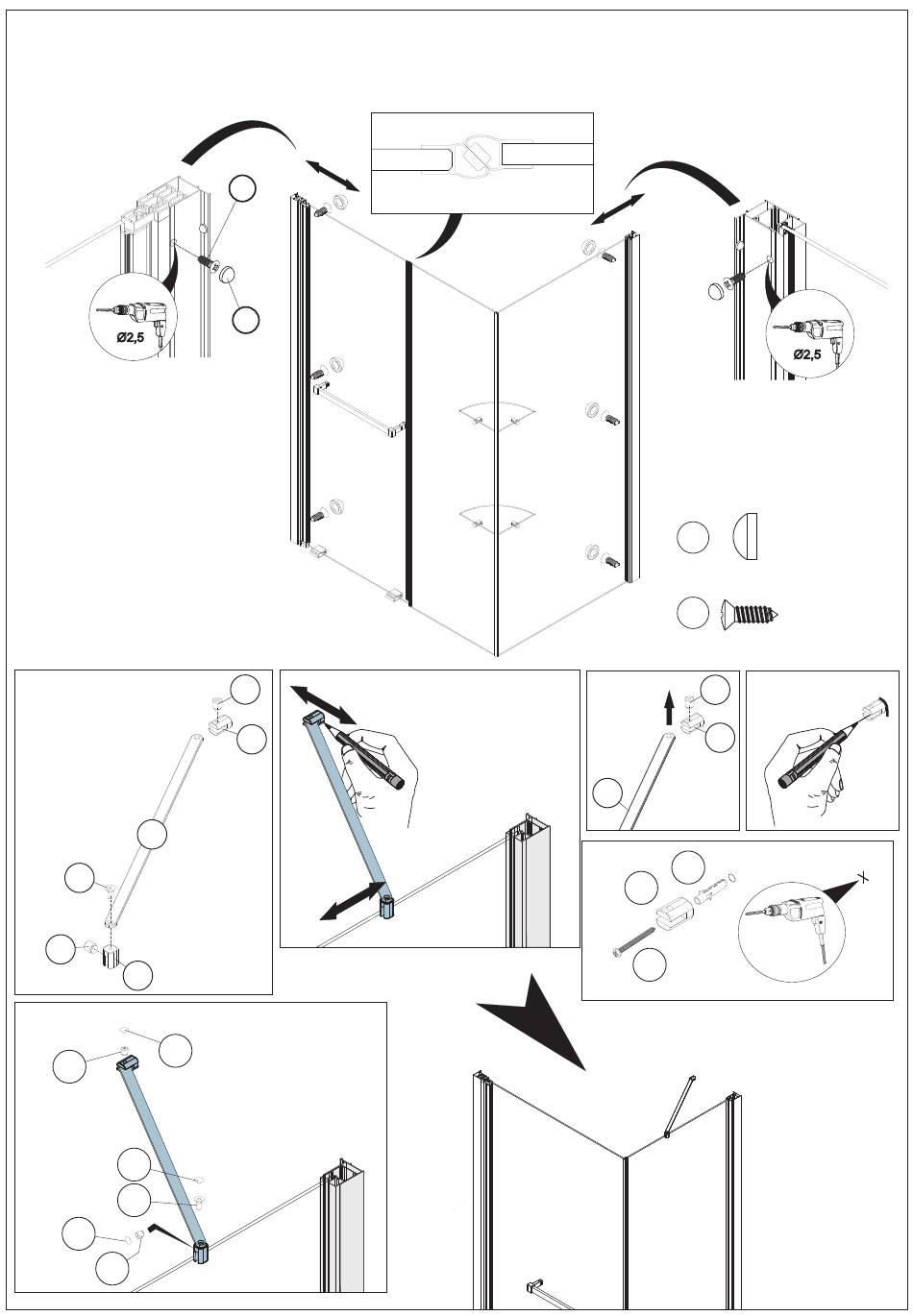 Ø2,5

Ø2,5