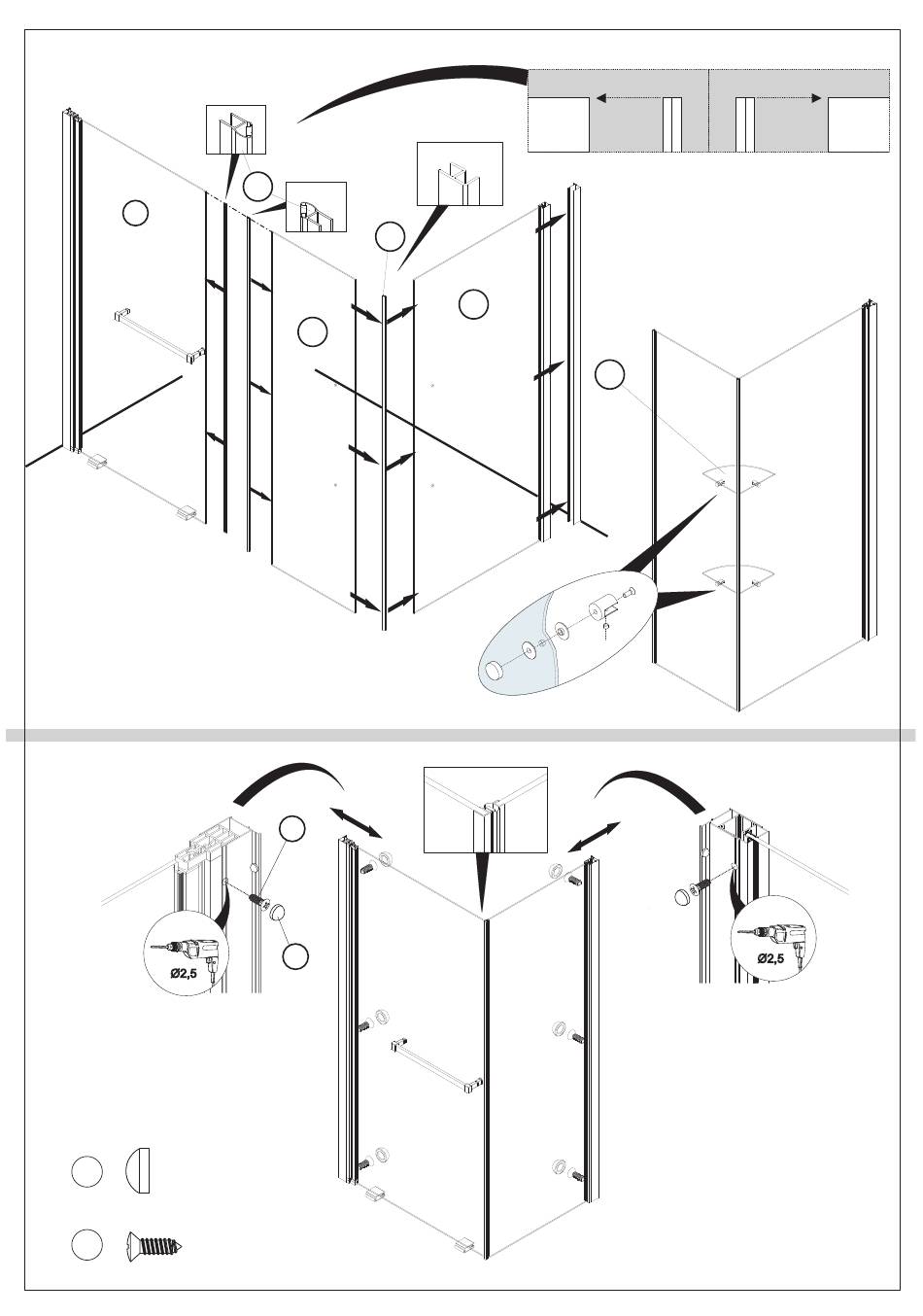 Ø2,5

Ø2,5