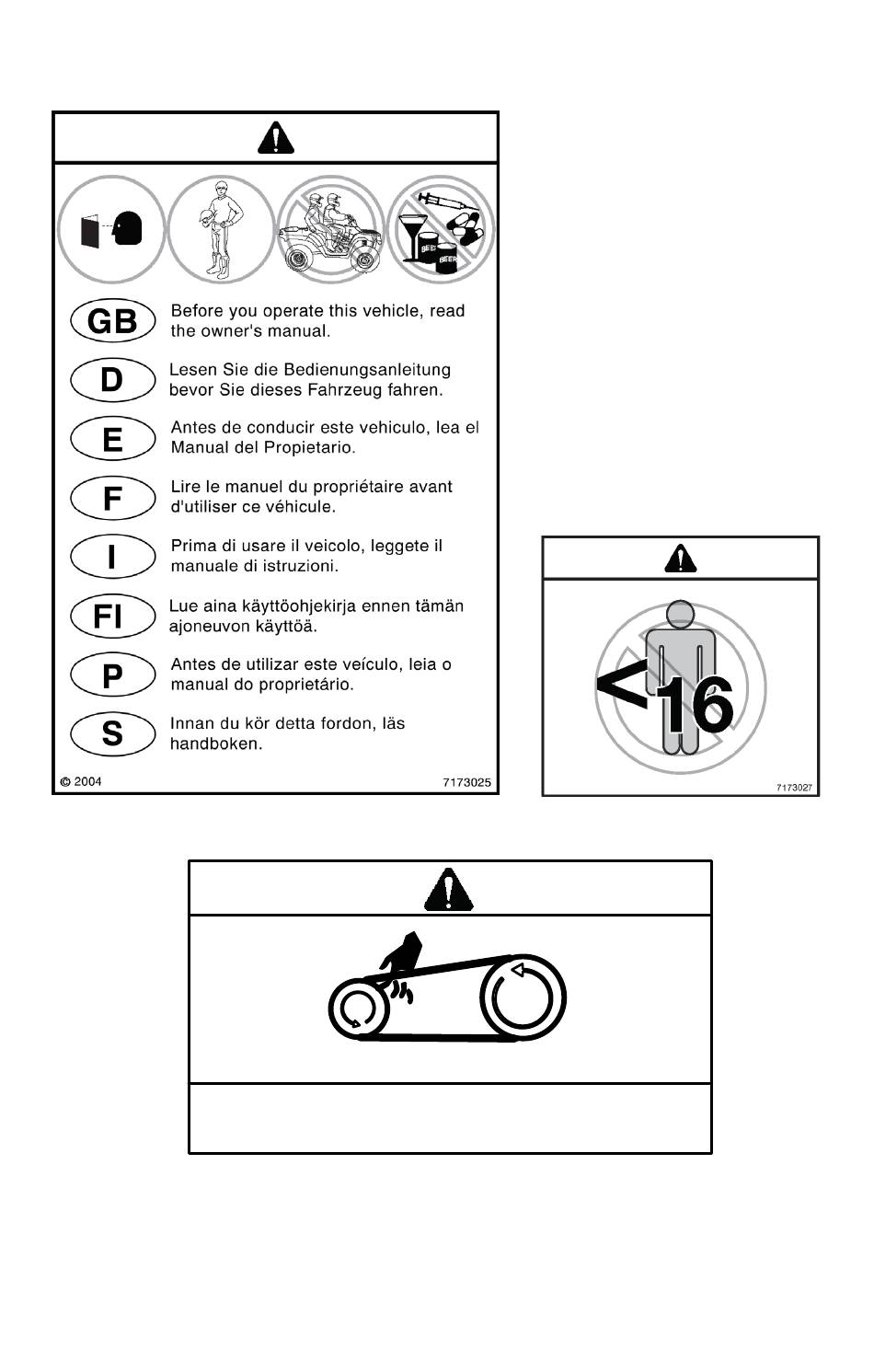 BEER

BEER

GB Before you operate this vehicle, read the owner's manual.

D Lesen Sie die Bedienungsanleitung bevor Sie dieses Fahrzeug fahren.

E Antes de conducir este vehiculo, lea el Manual del Propietario.

F Lire le manuel du propriétaire avant d'utiliser ce véhicule.

I Prima di usare il veicolo, leggete il manuale di istruzioni.

FI Lue aina käyttöohjekirja ennen tämän ajoneuvon käyttöä.

P Antes de utilizar este veículo, leia o manual do proprietário.

S Innan du kör detta fordon, läs handboken.

© 2004

7173025

<16

7173027