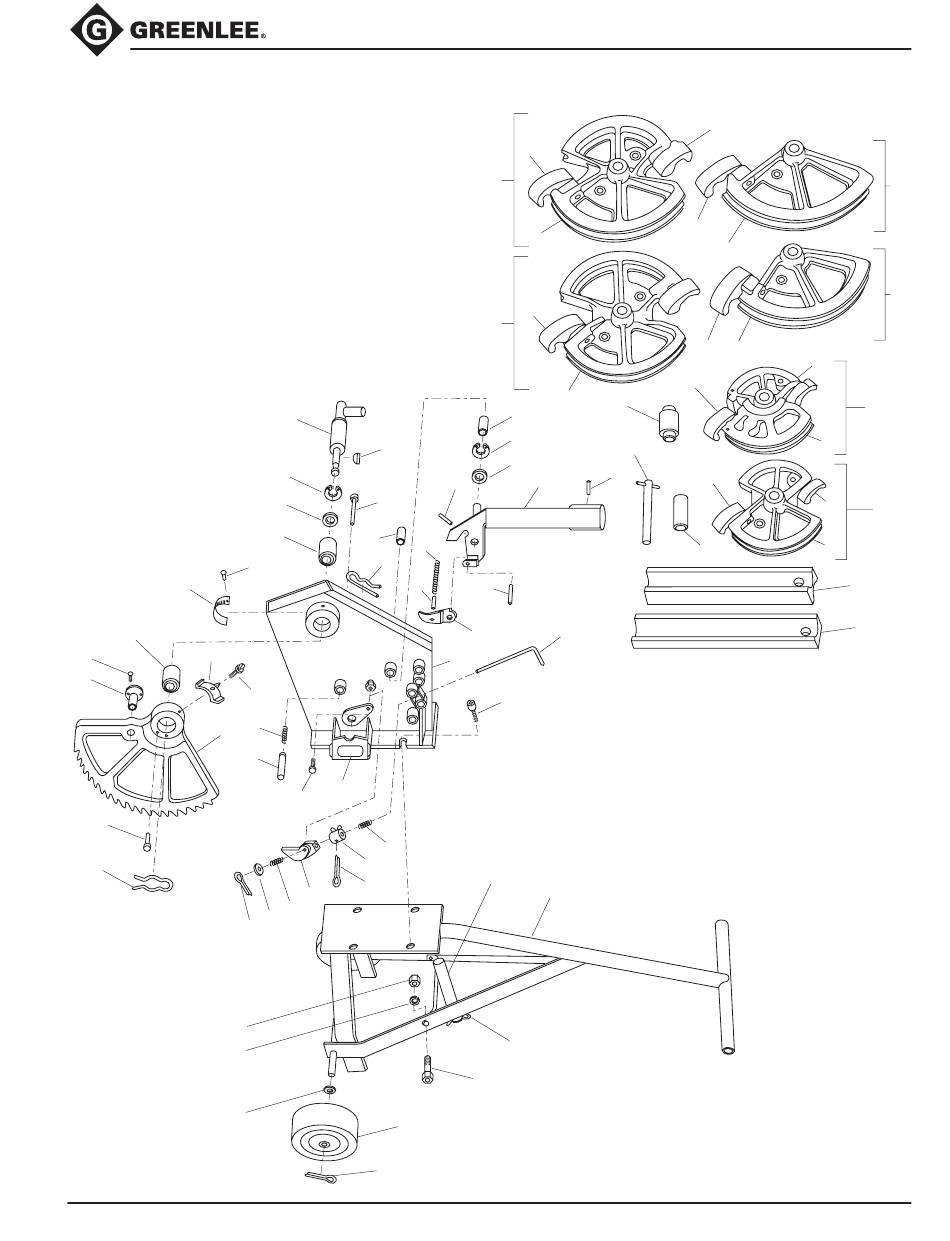 GREENLEE®