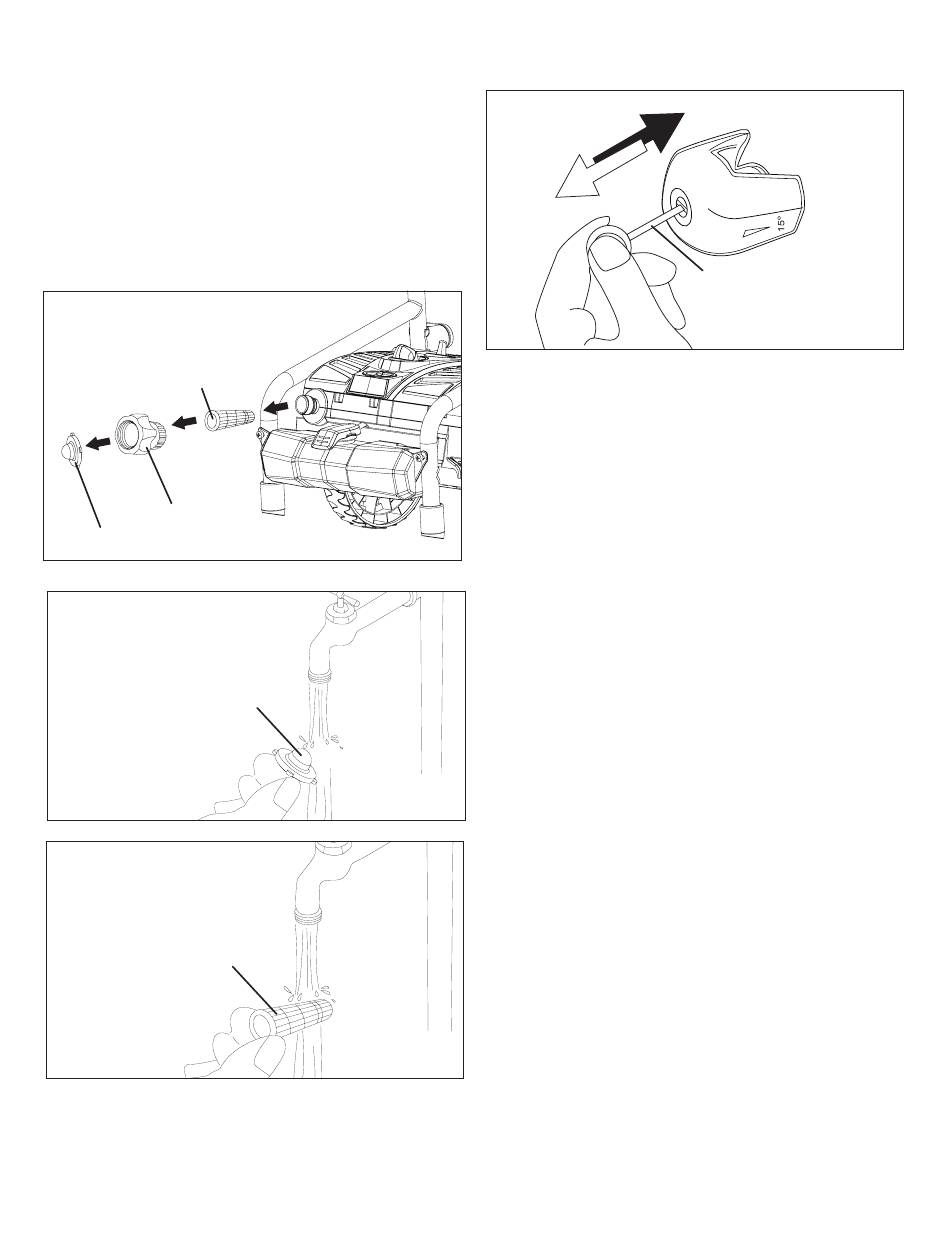 15°