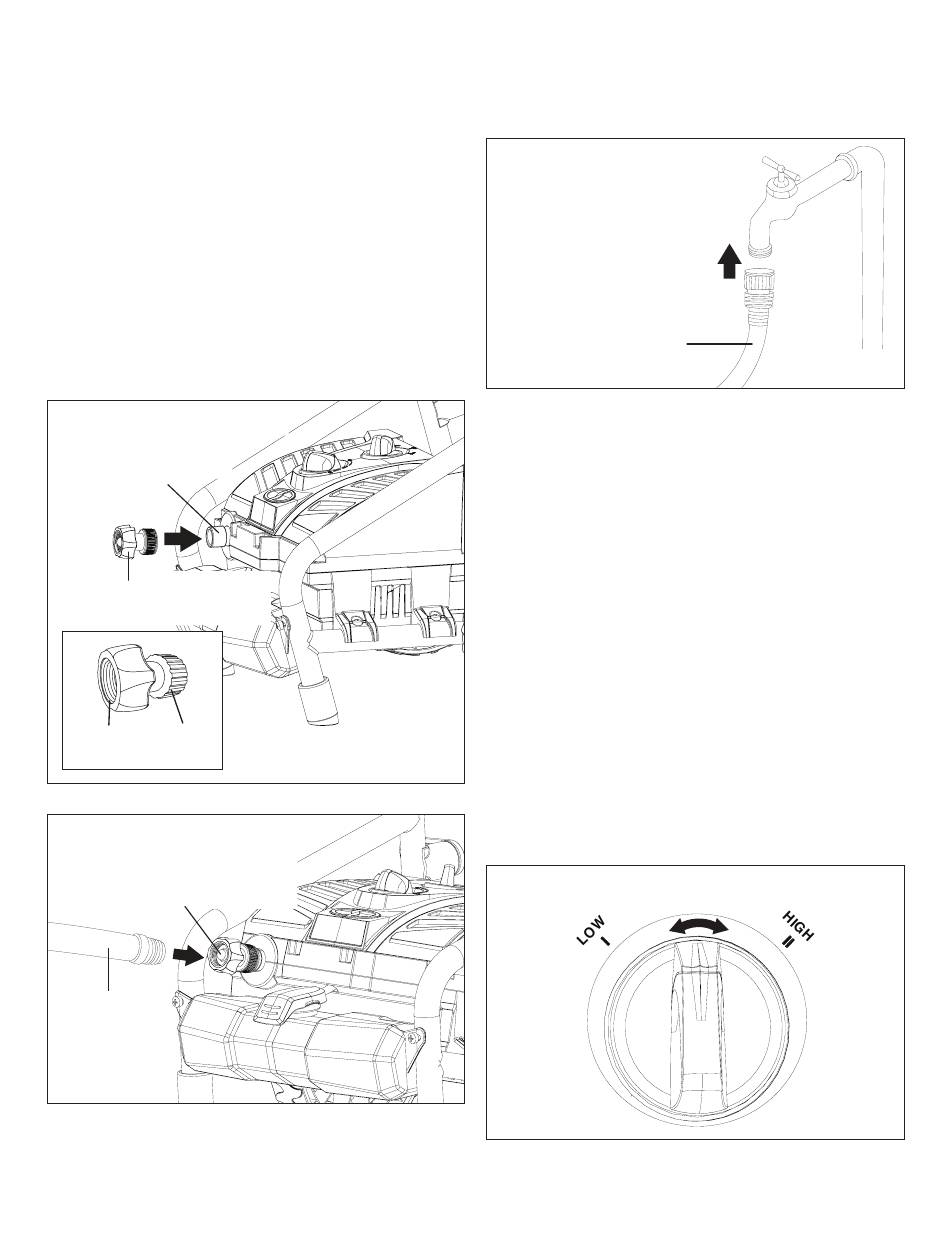 LOW
I

HIGH
II