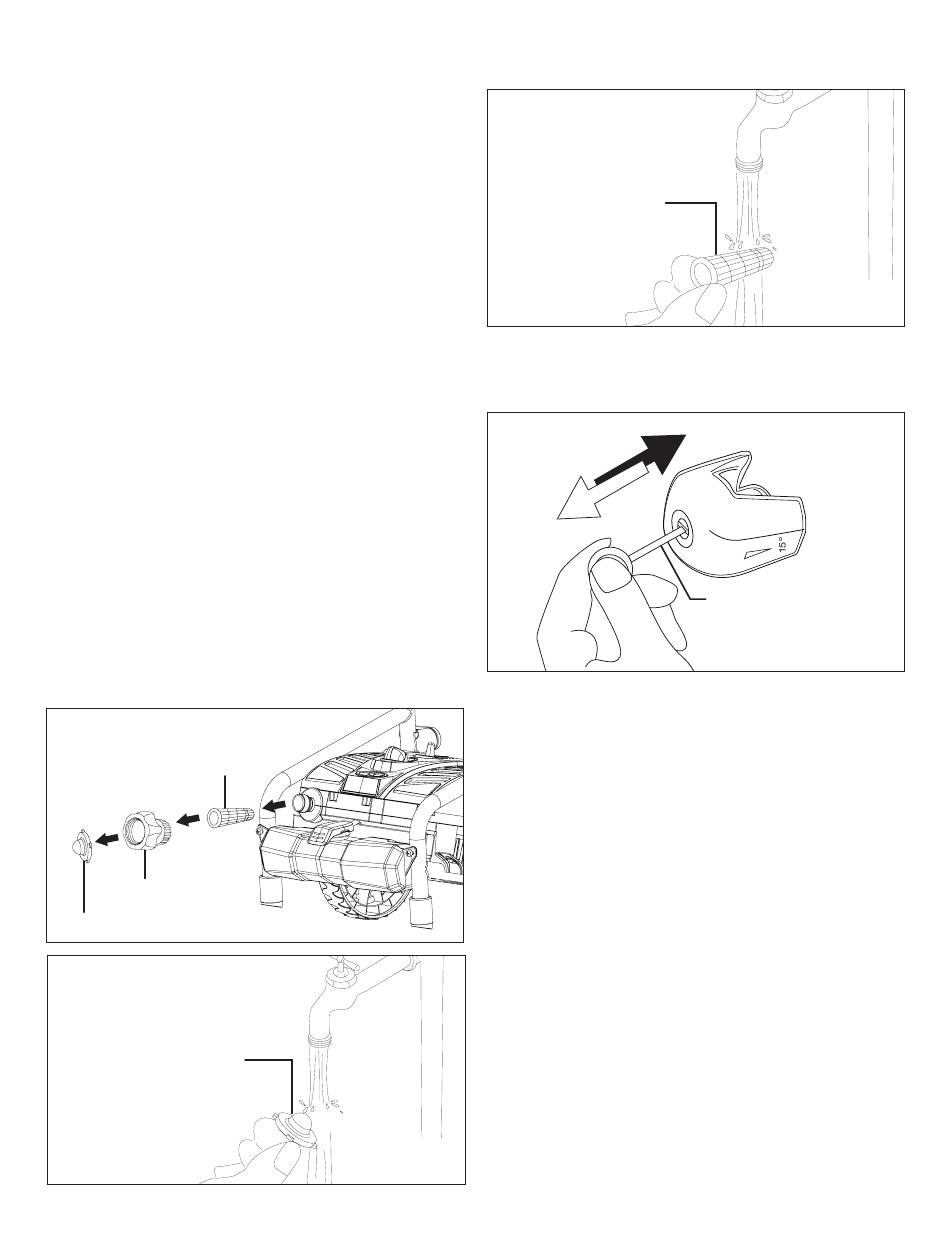 15°