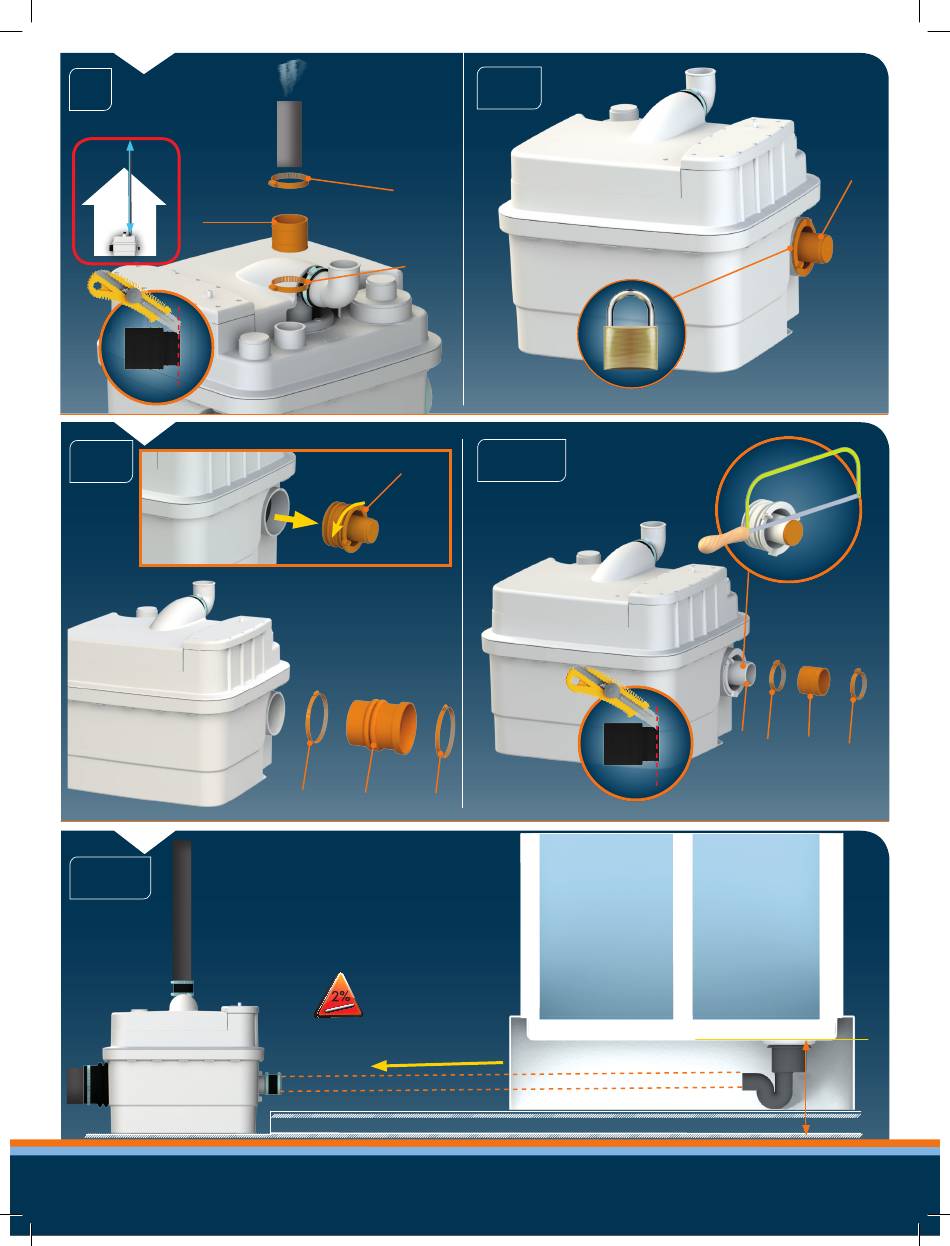 2%