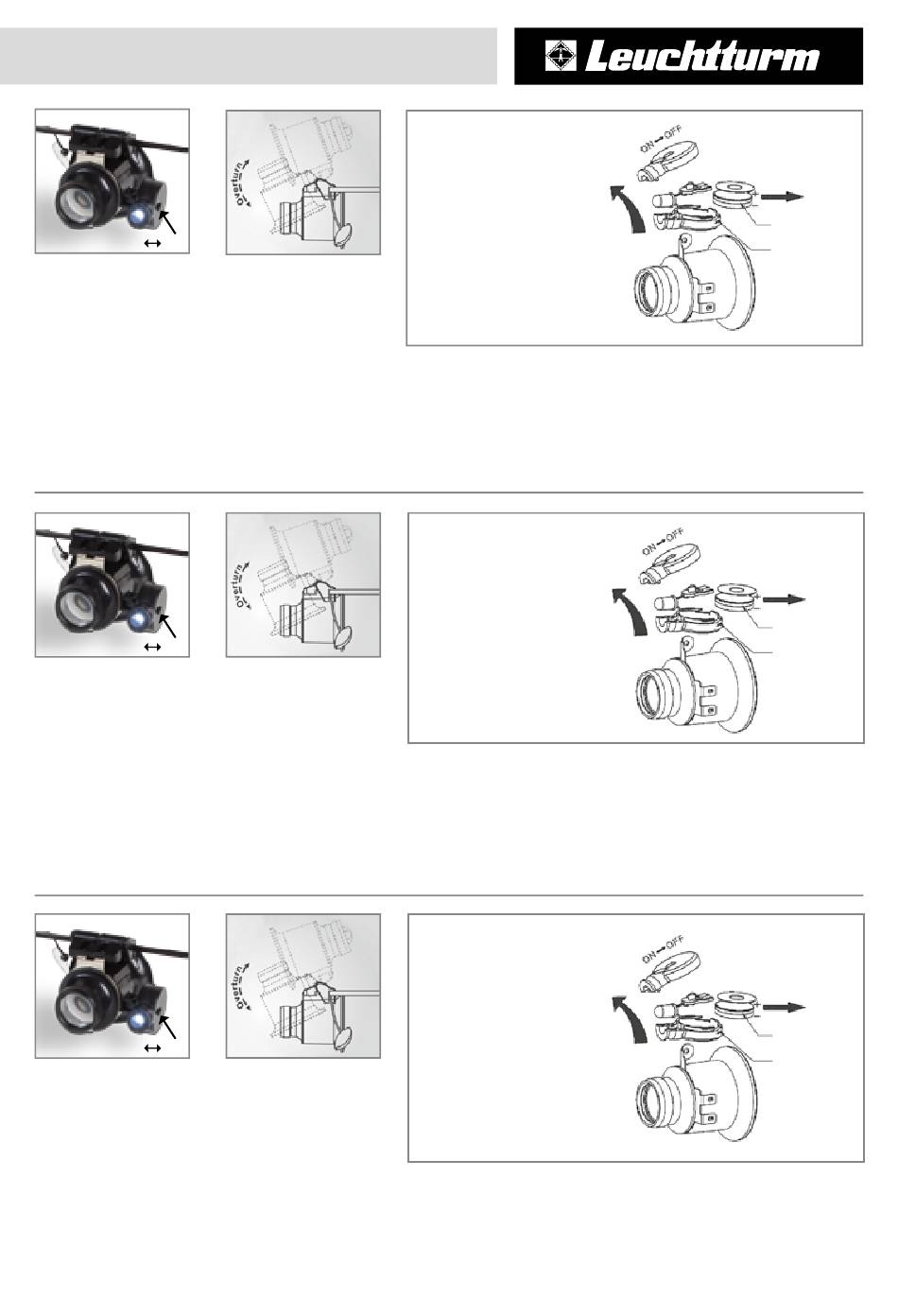 Leuchtturm

Overturn

ON → OFF

Overturn

ON → OFF

Overturn

ON → OFF