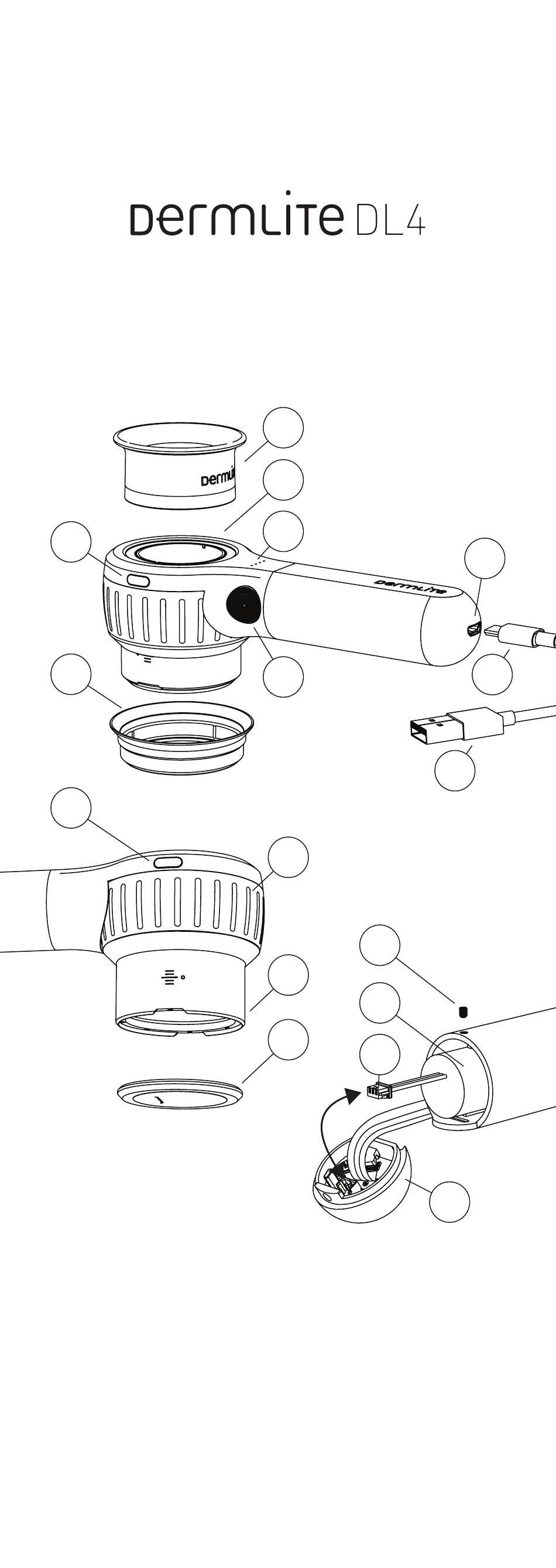 DermLite DL4

DermLi

DermLite