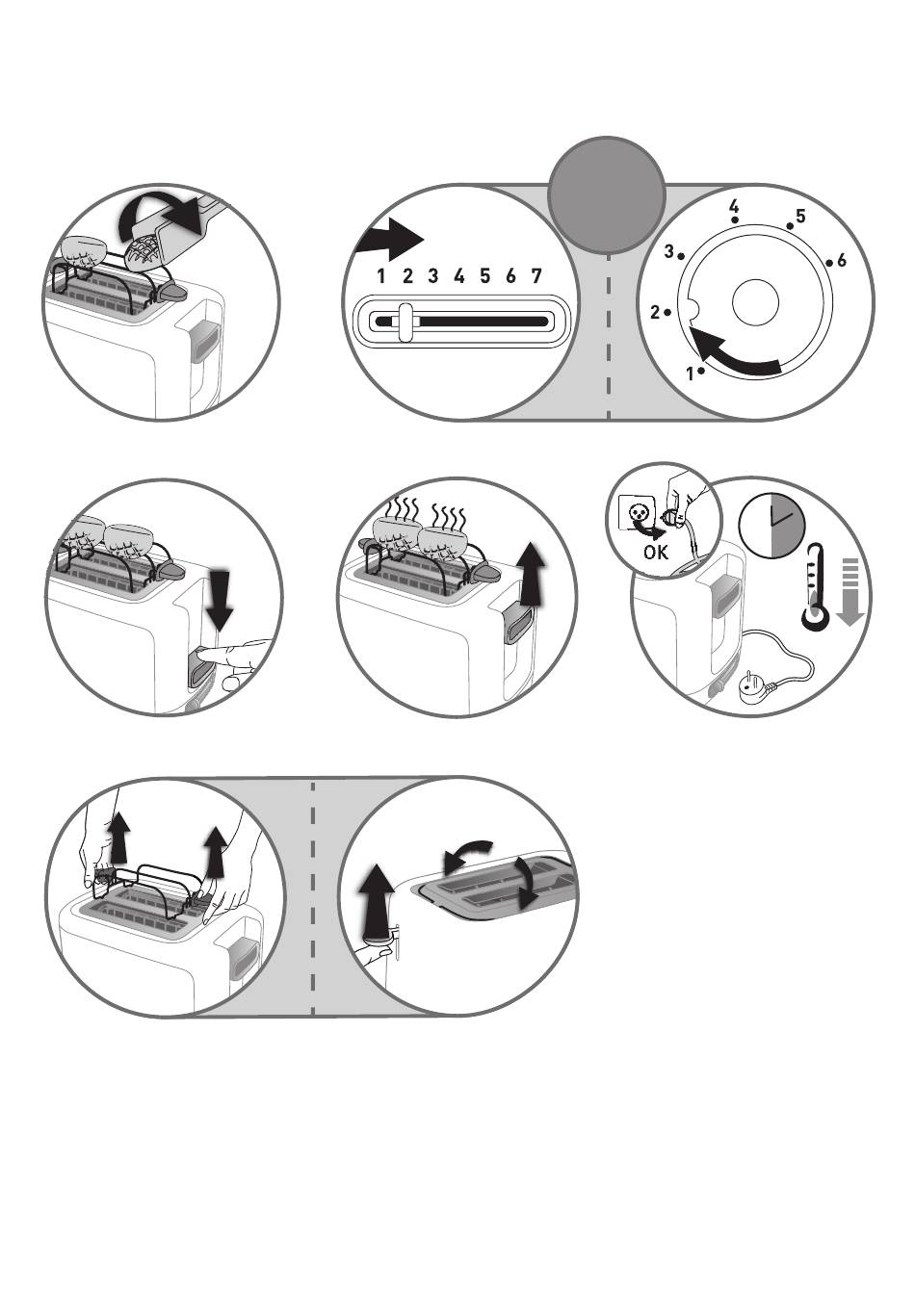 1 2 3 4 5 6 7

4 5
3 6
2
1

OK