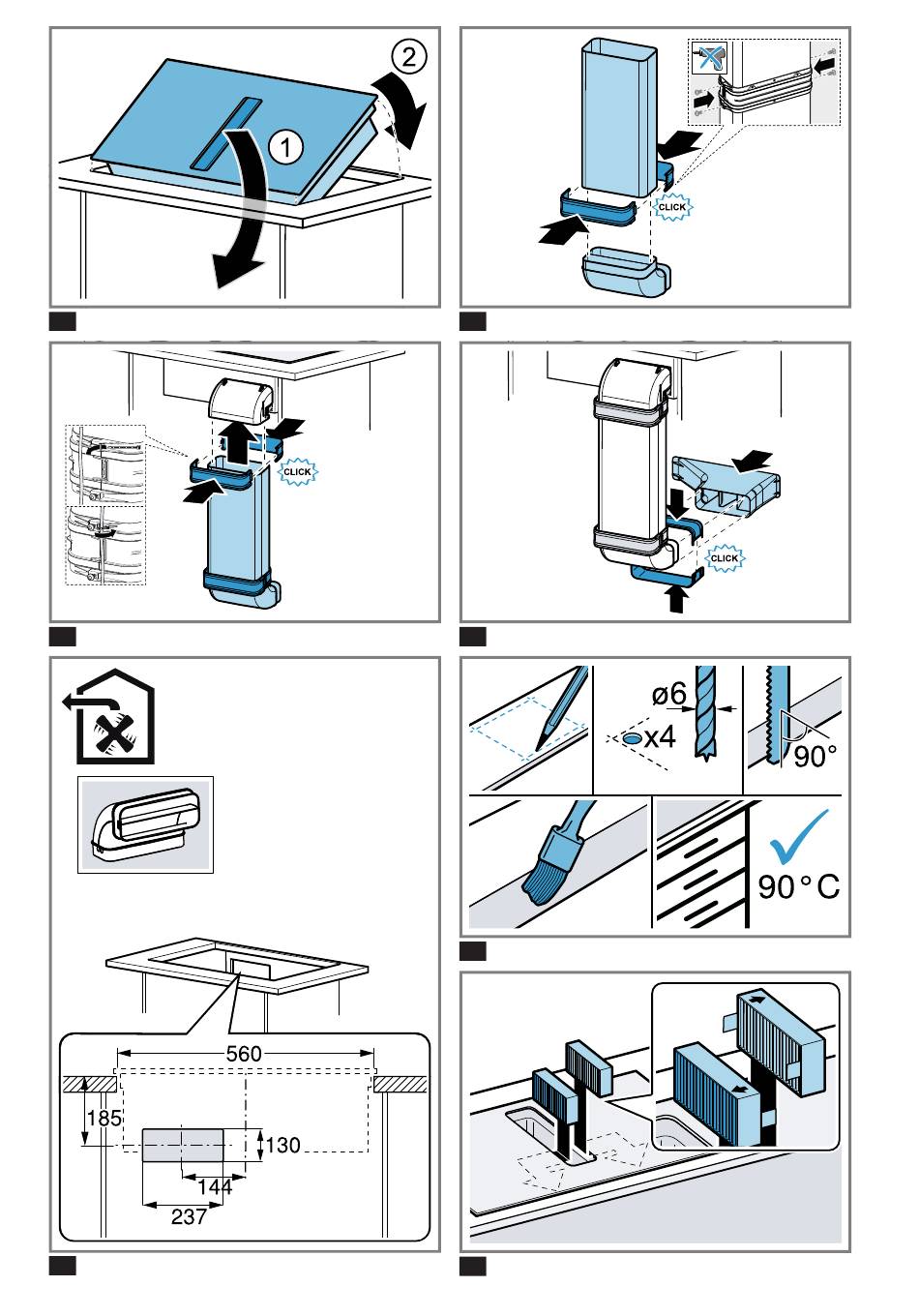 2
1

CLICK

CLICK

CLICK

ø6
x4
90°

90°C

560
185
130
144
237