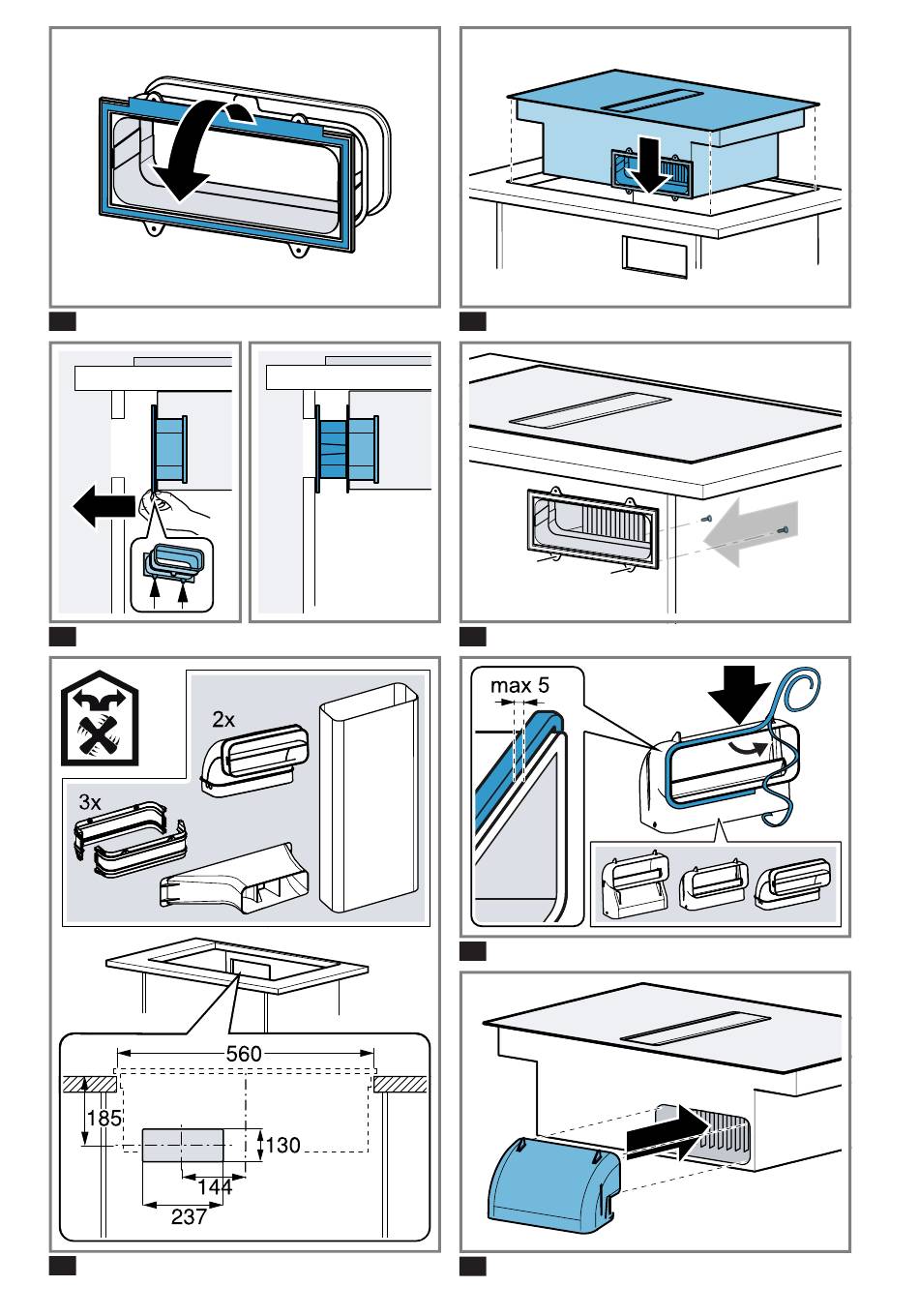 2x

3x

560

185

130

144

237

max 5