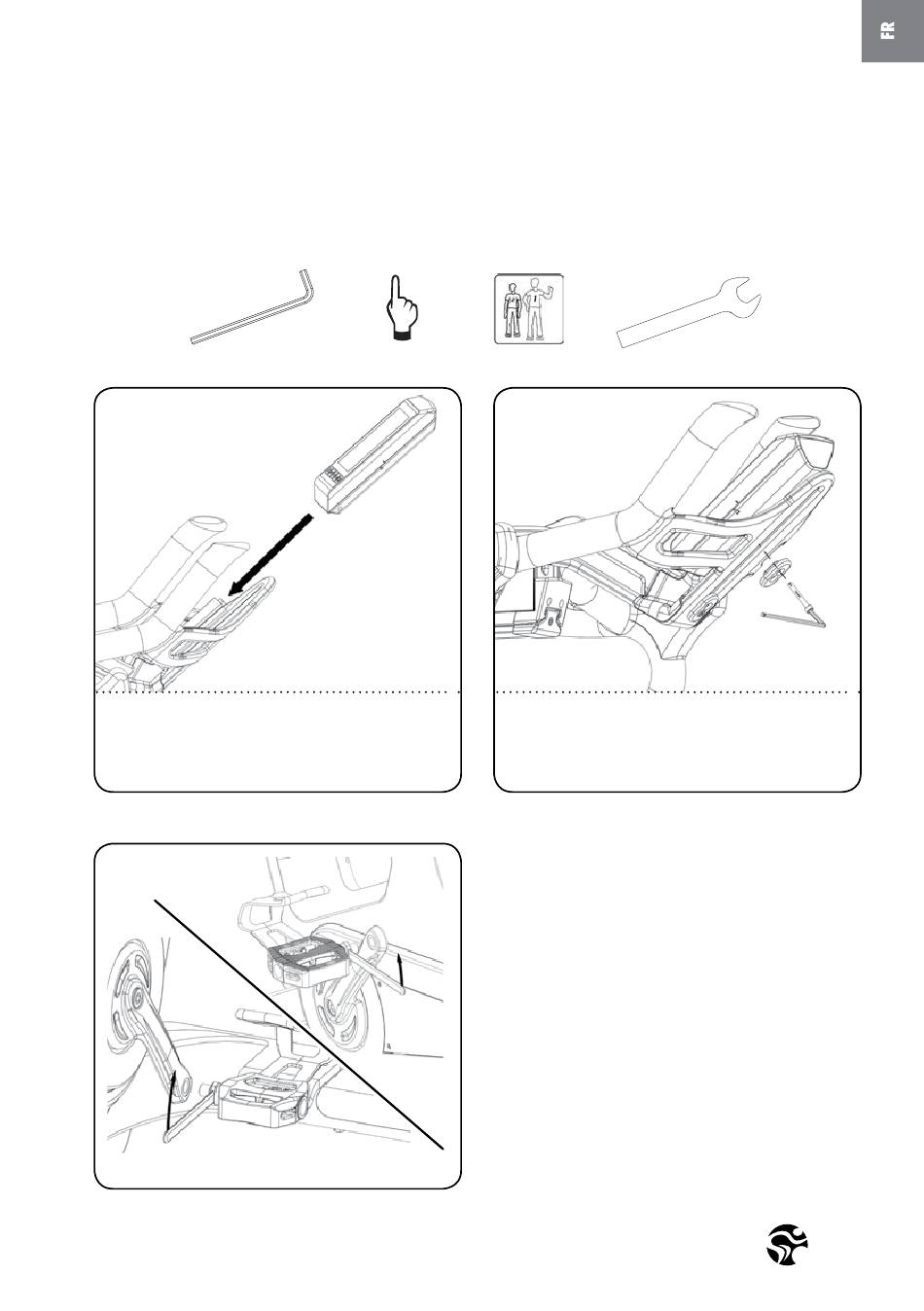 FR