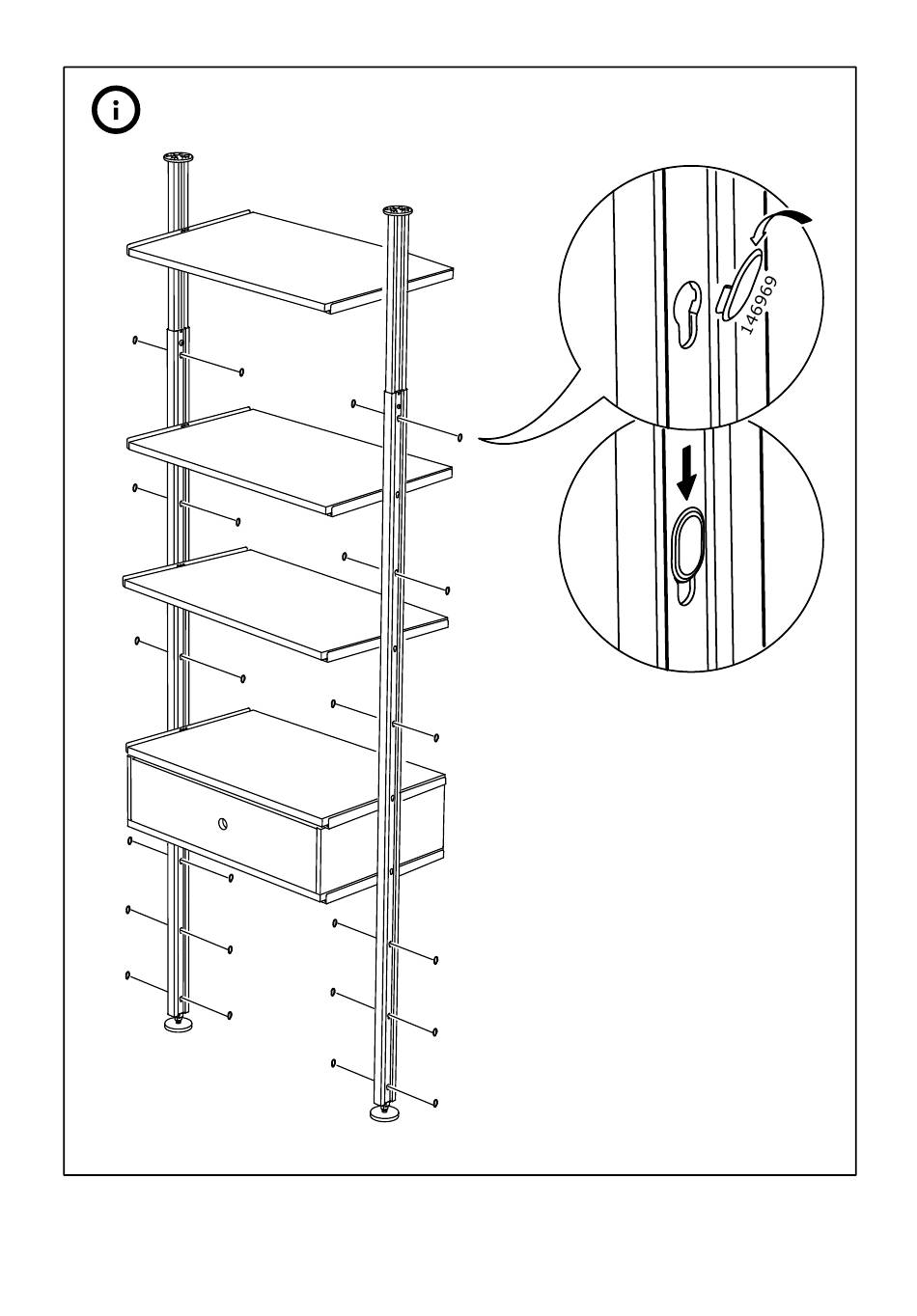 i

146969