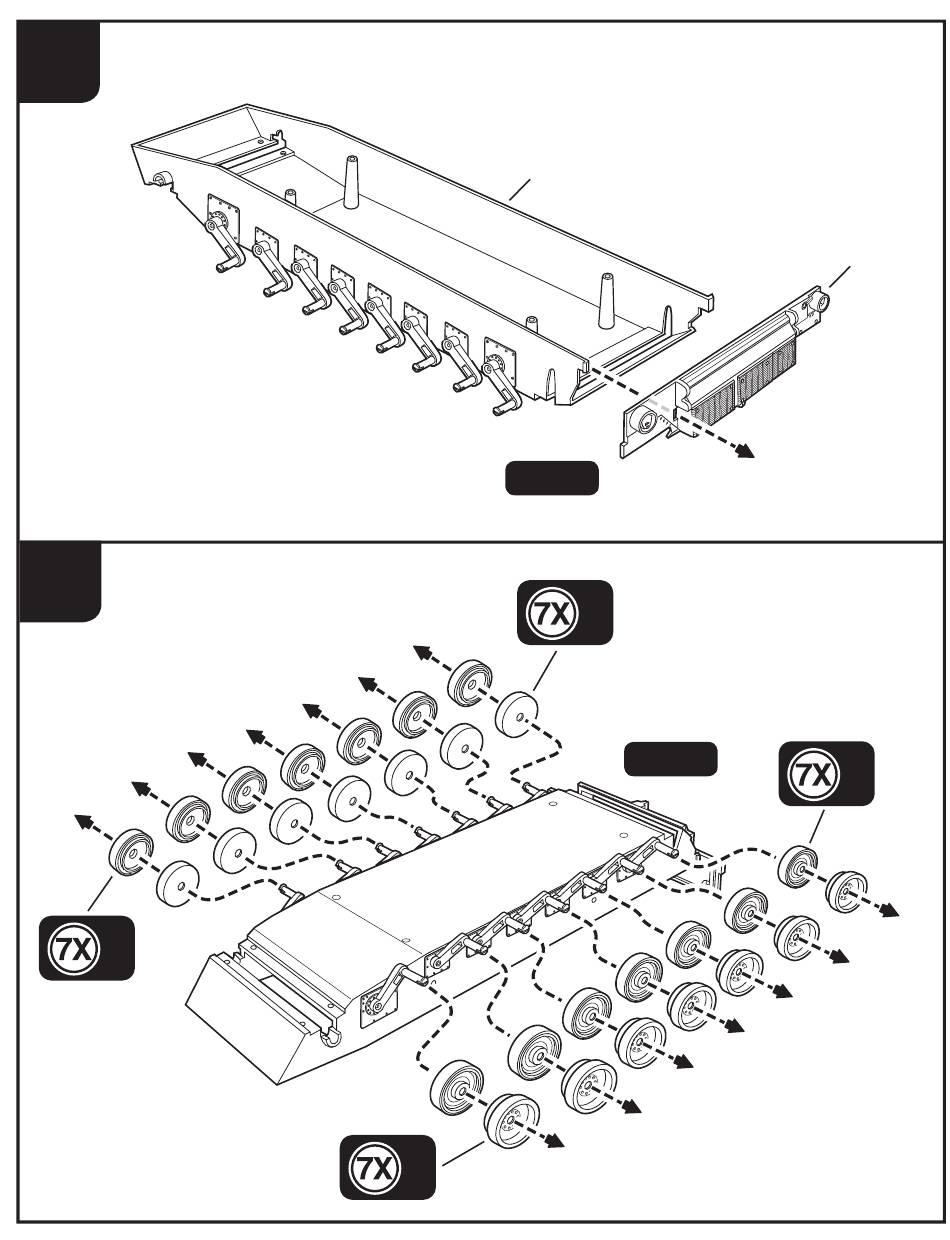 7X

7X

7X

7X