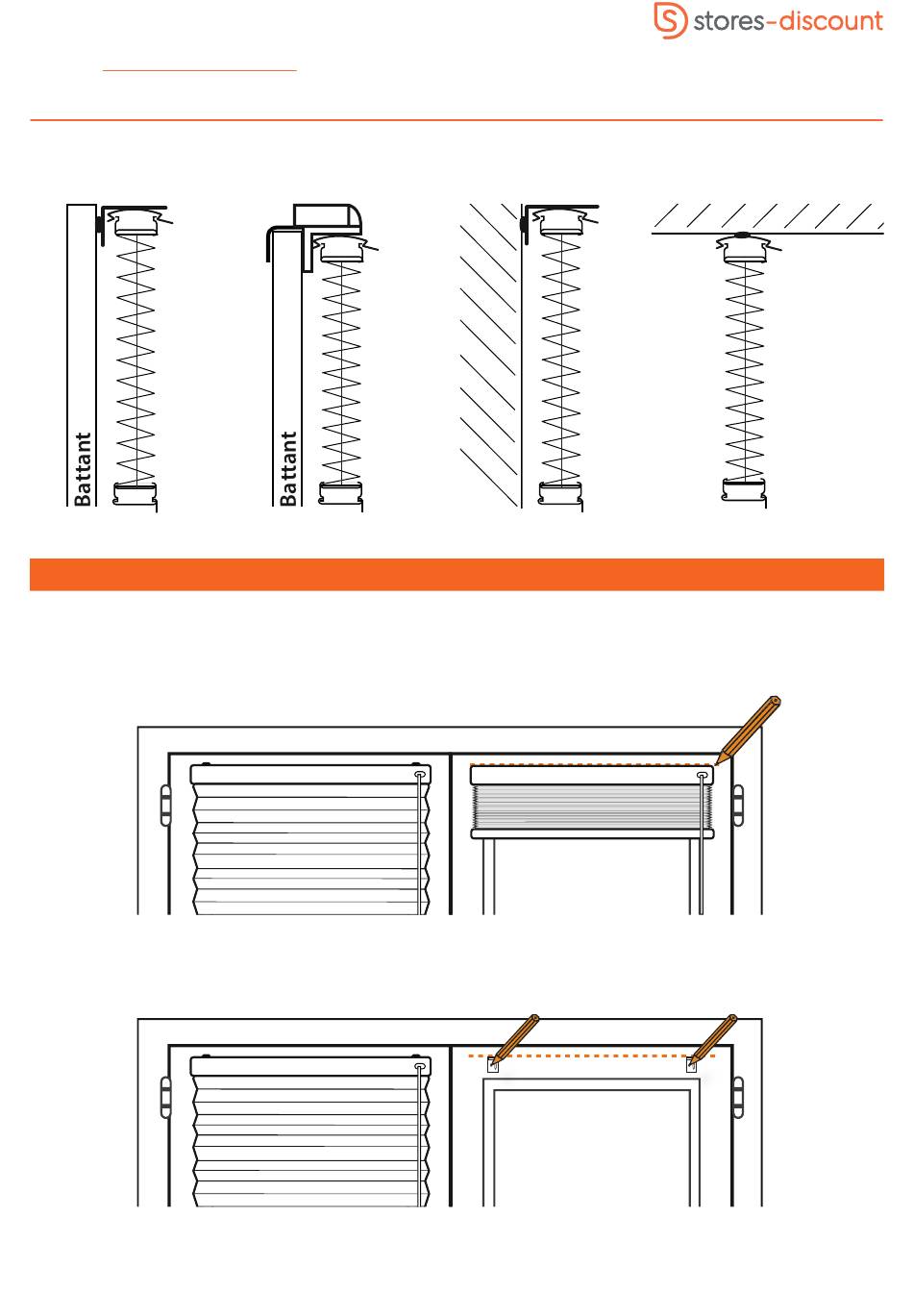 stores-discount

Battant

Battant