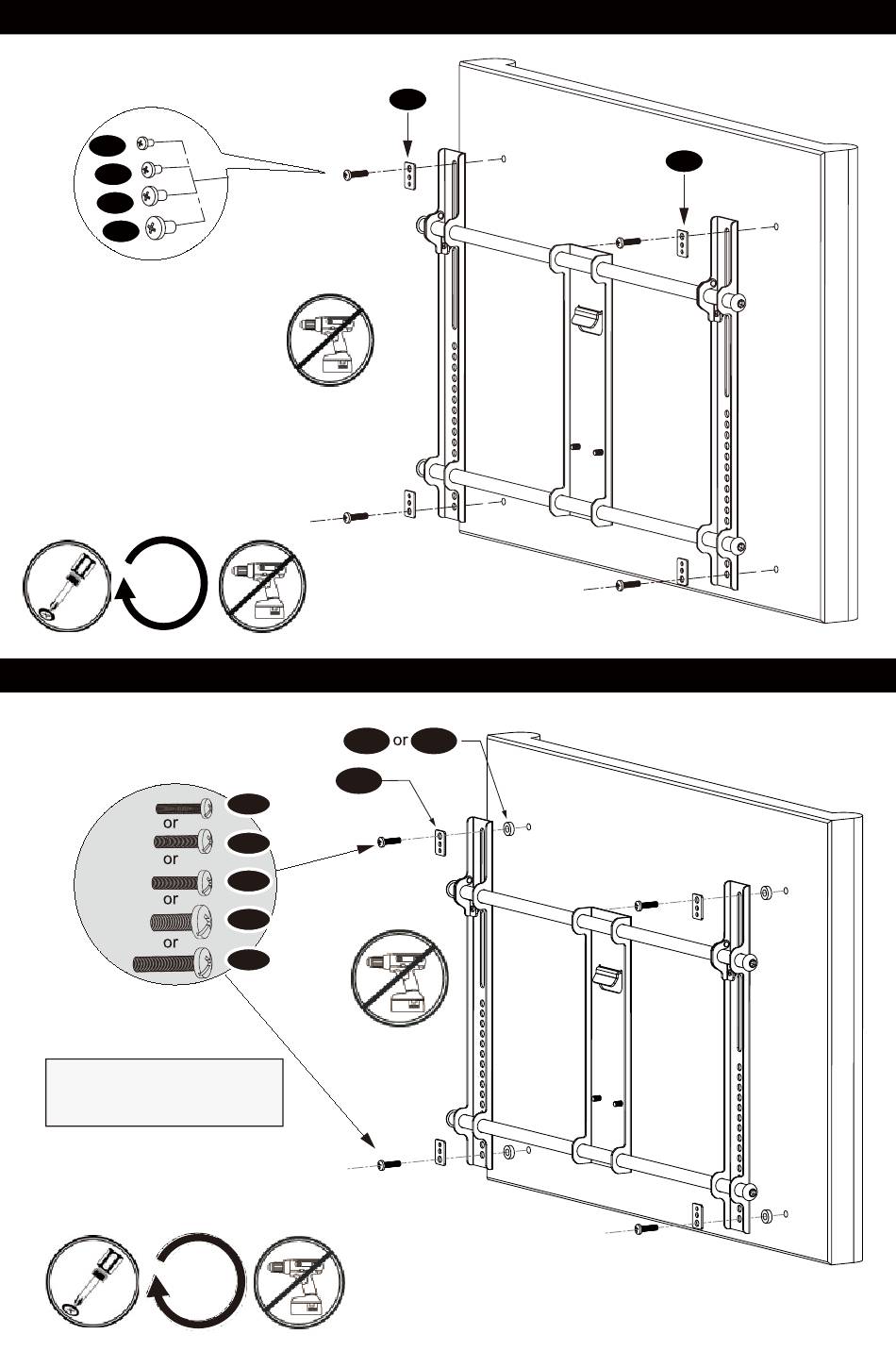 or

or
or
or
or