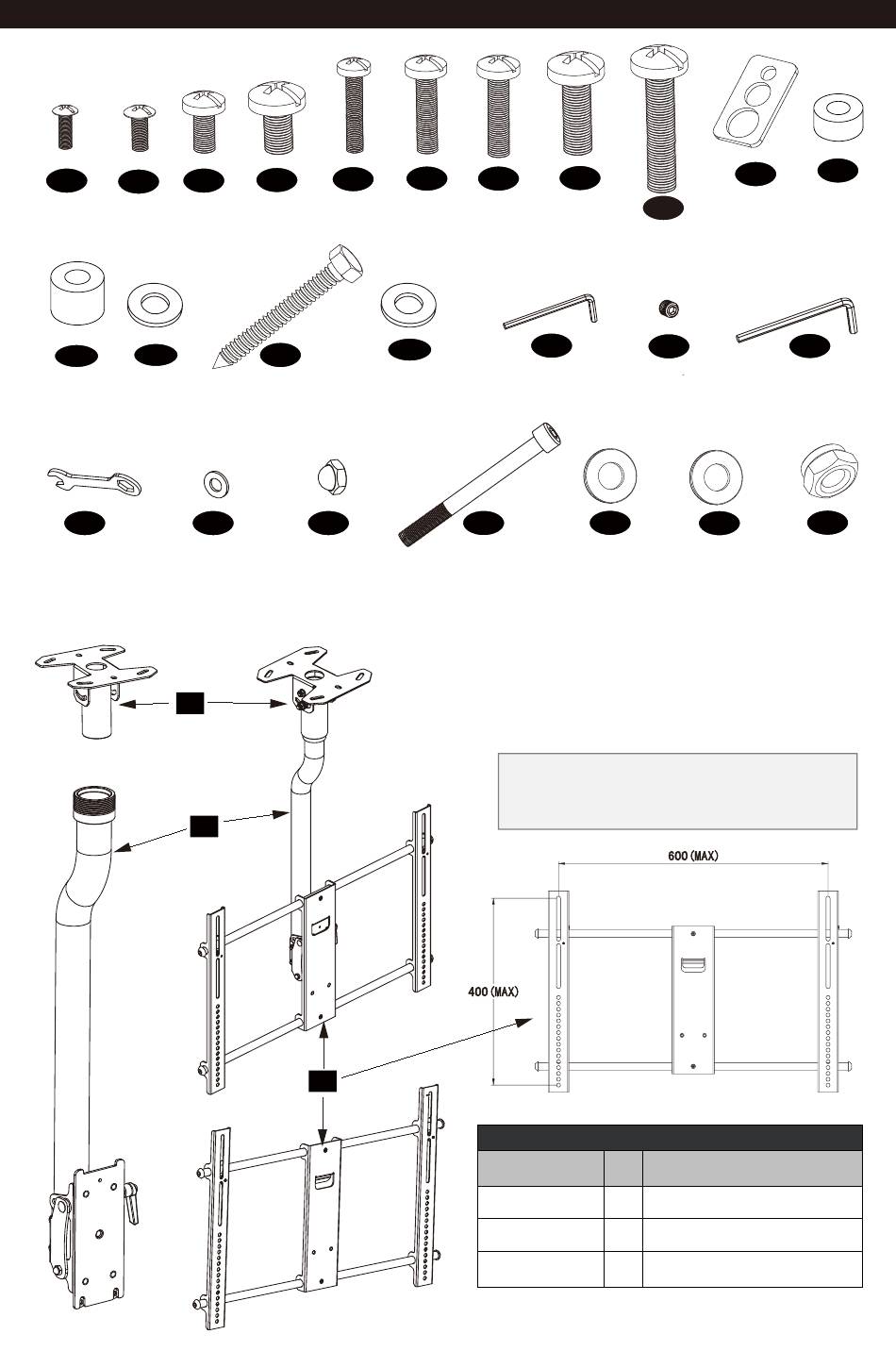 600 (MAX)

400 (MAX)