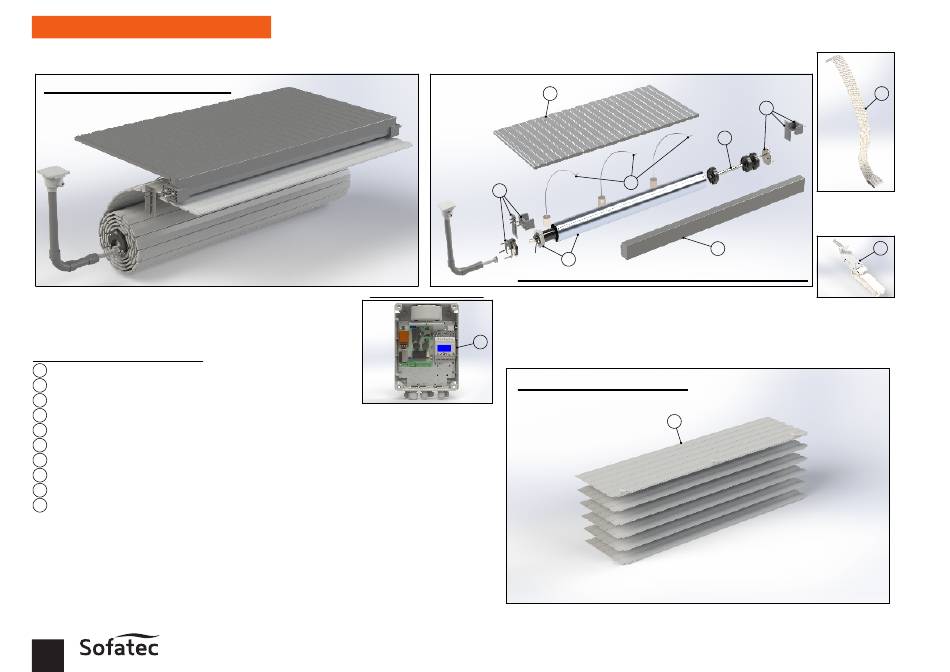 Sofatec