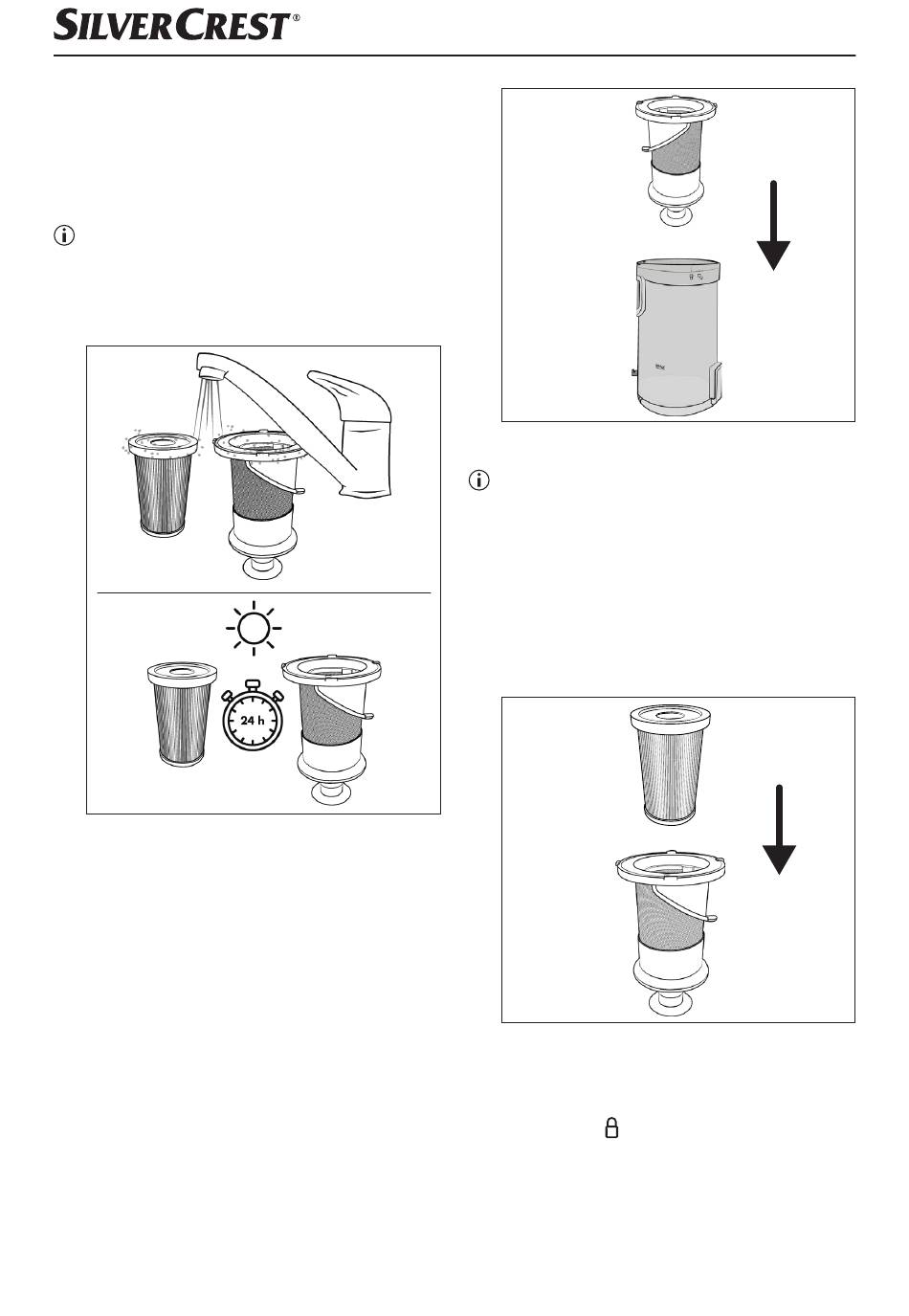 SILVERCREST®

24 h