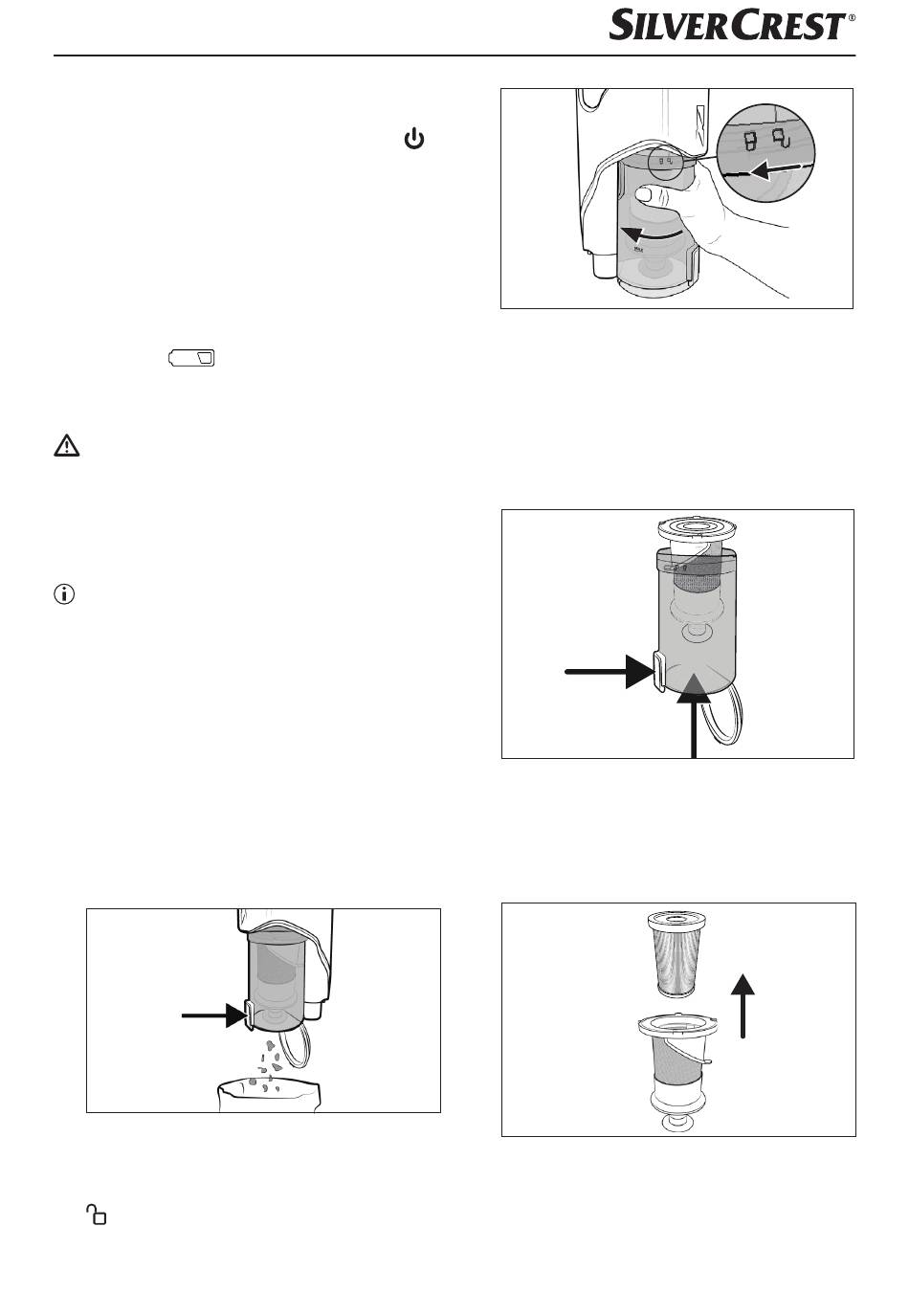 SILVERCREST®