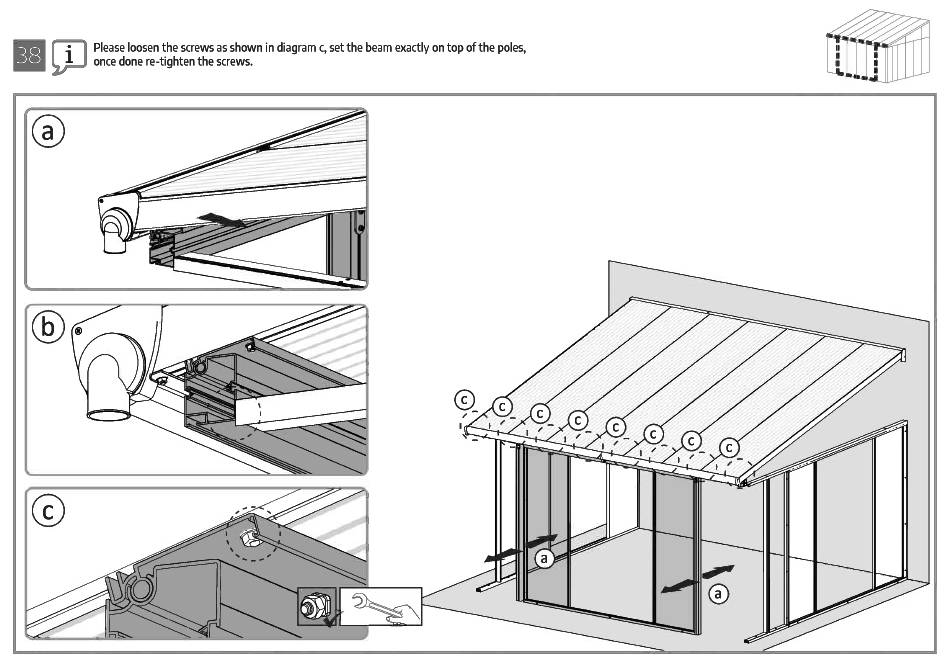 38 i Please loosen the screws as shown in diagram c, set the beam exactly on top of the poles, once done re-tighten the screws.

a

b

c

c c c c c c c c

a

a