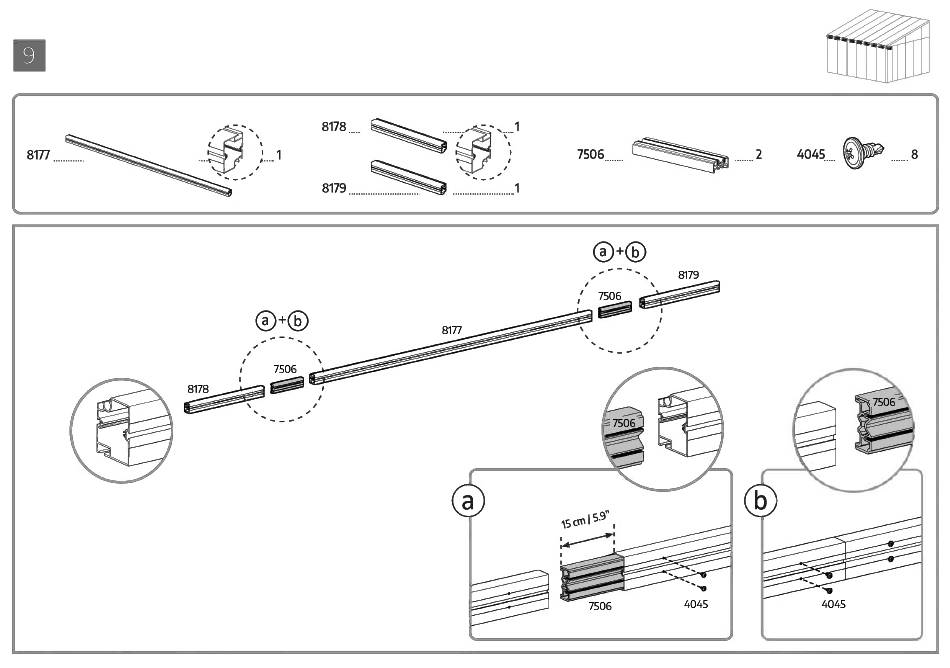 9

8177 1
8178 1
8179 1
7506 2
4045 8

a + b
8179
7506
8177
a + b
7506
8178

7506
7506

a
15 cm / 5.9"
7506
4045

b
4045