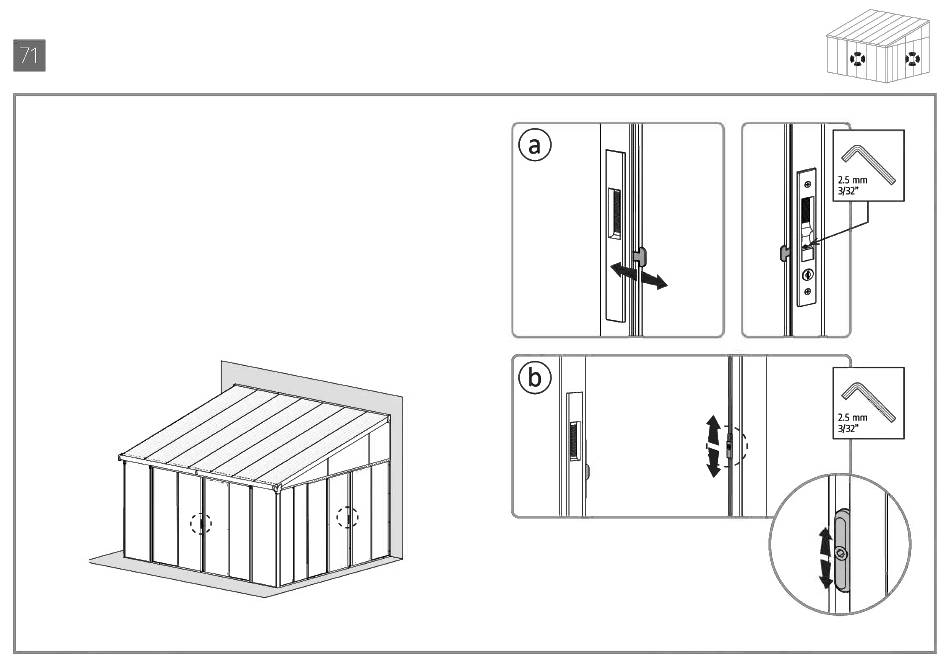 71

a

2.5 mm
3/32"

b

2.5 mm
3/32"