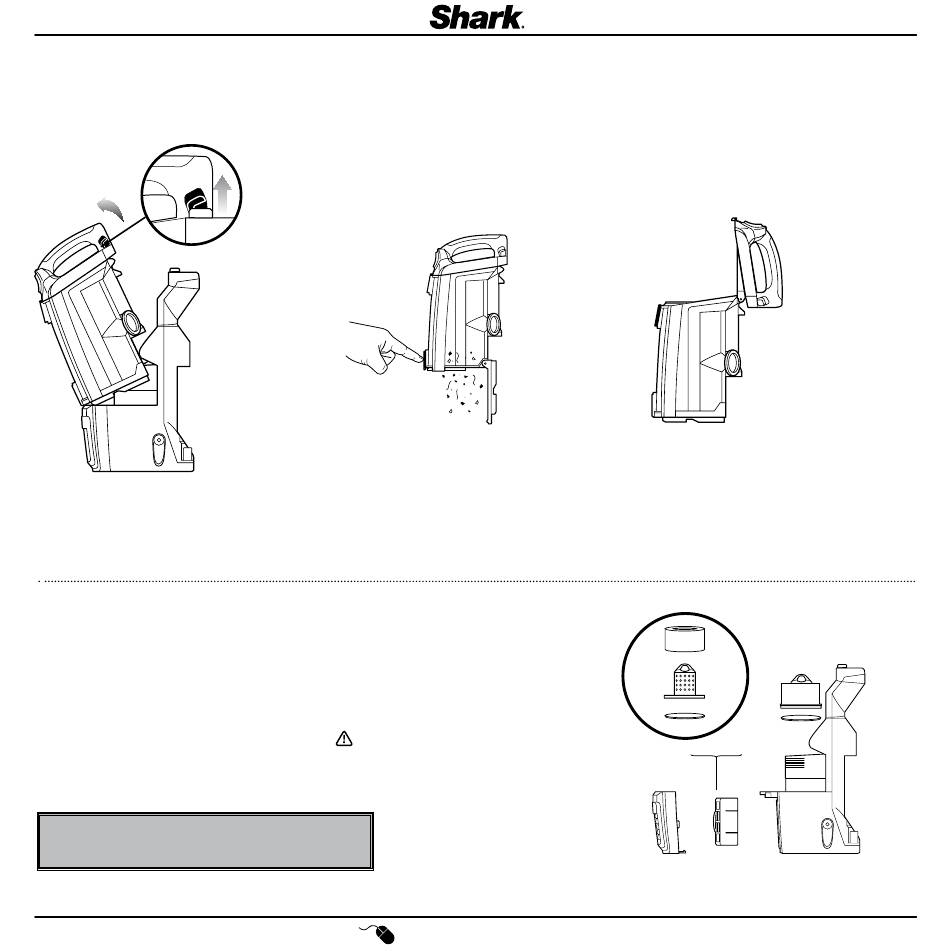 Shark.