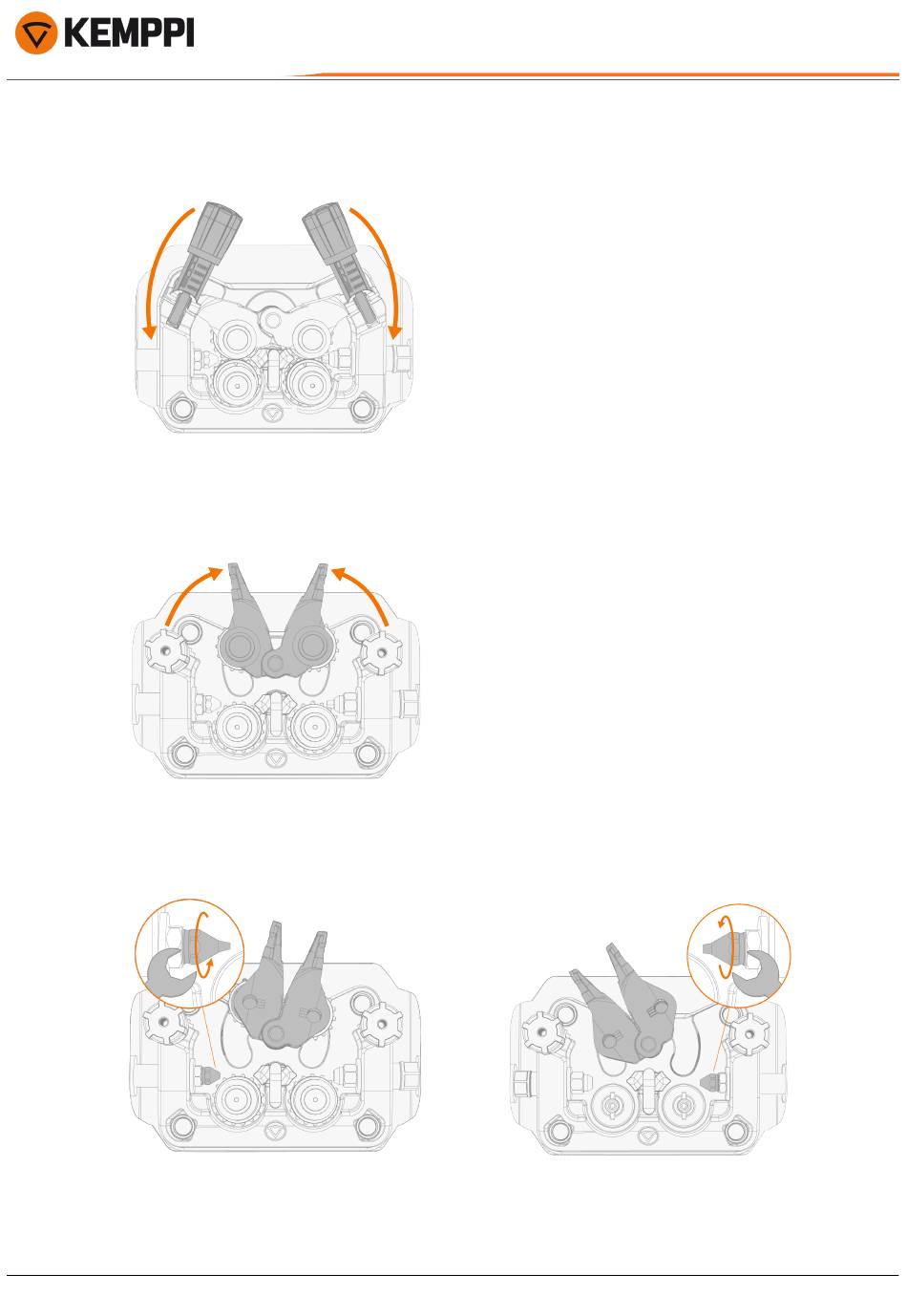 KEMPPI