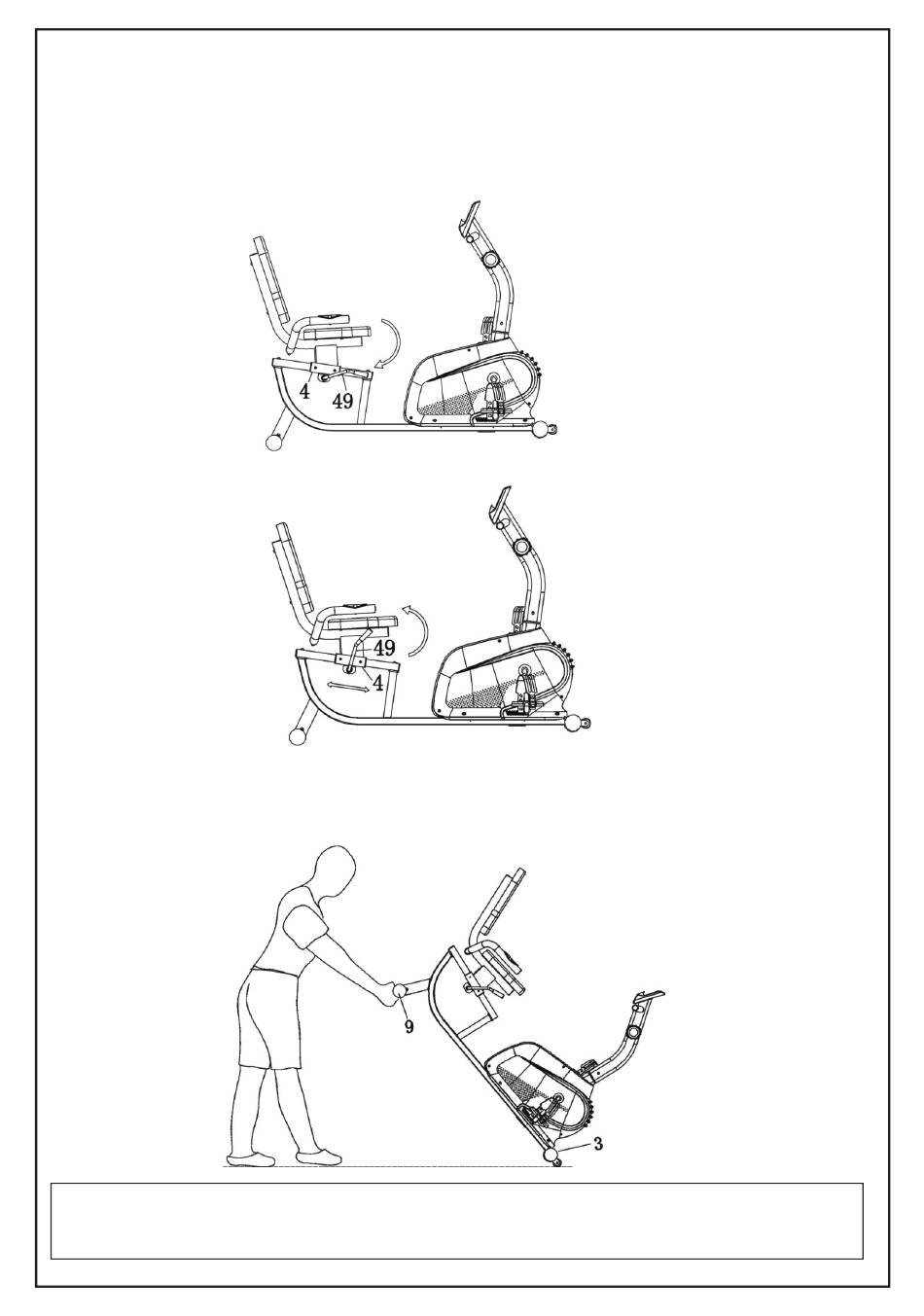 4
49

49
4

9
3