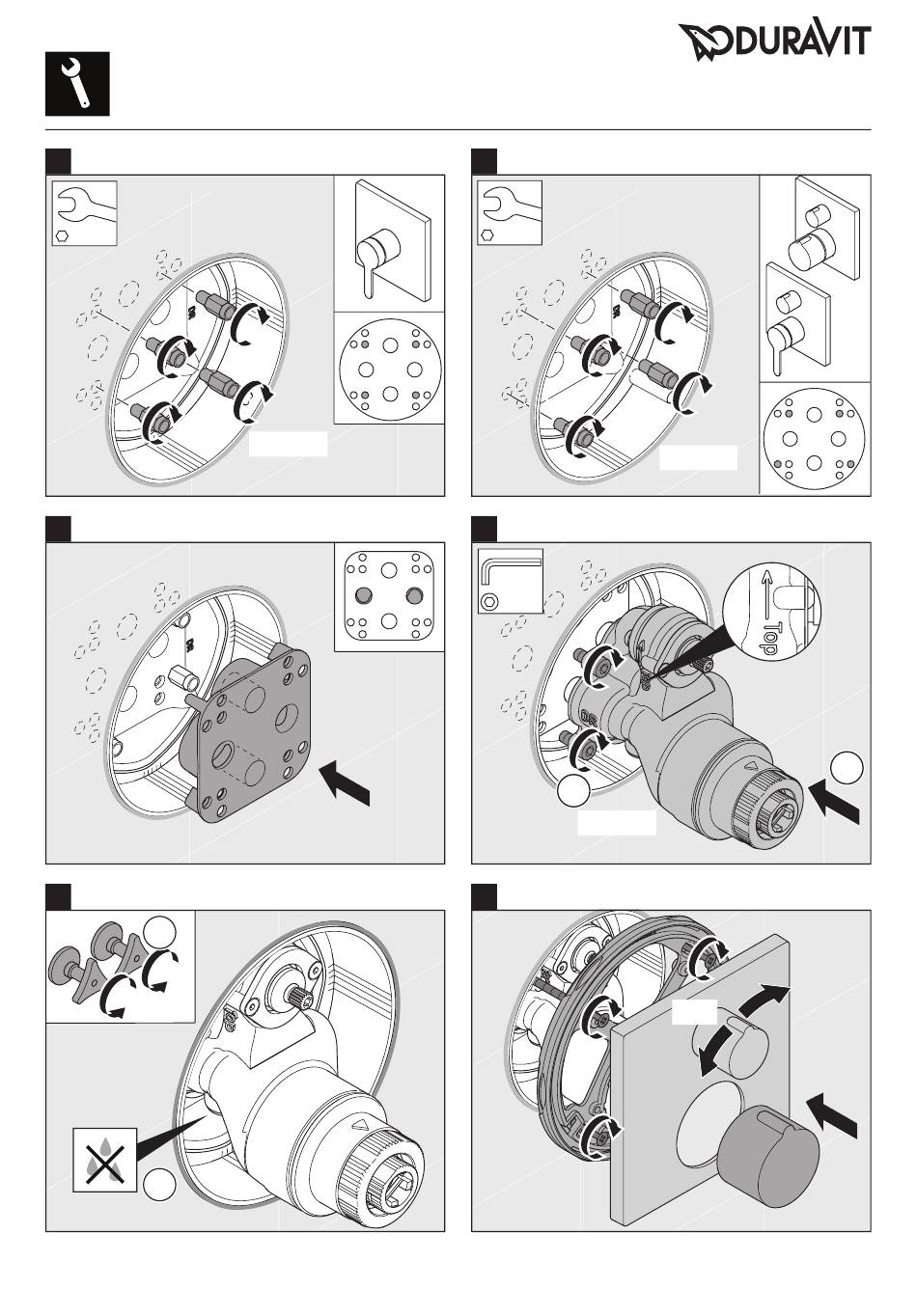 DURAVIT

Top