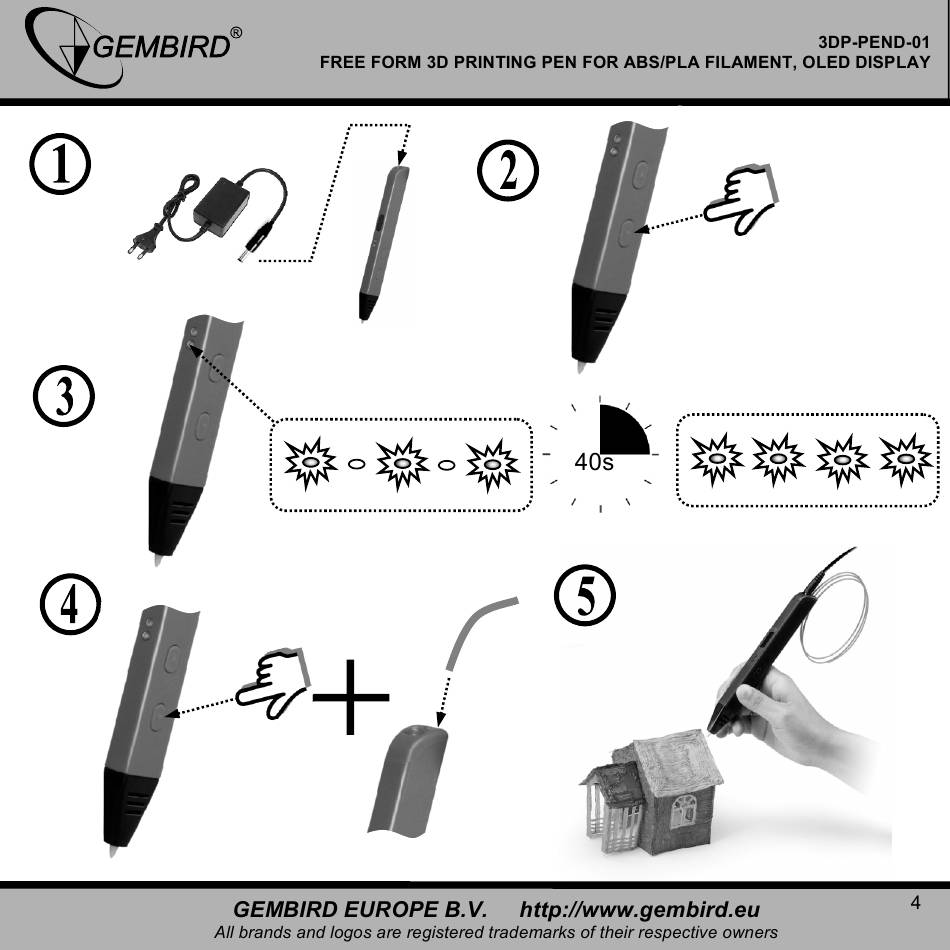 GEMBIRD®

3DP-PEND-01
FREE FORM 3D PRINTING PEN FOR ABS/PLA FILAMENT, OLED DISPLAY

①

②

③

40s

④

⑤

GEMBIRD EUROPE B.V. http://www.gembird.eu
All brands and logos are registered trademarks of their respective owners

4