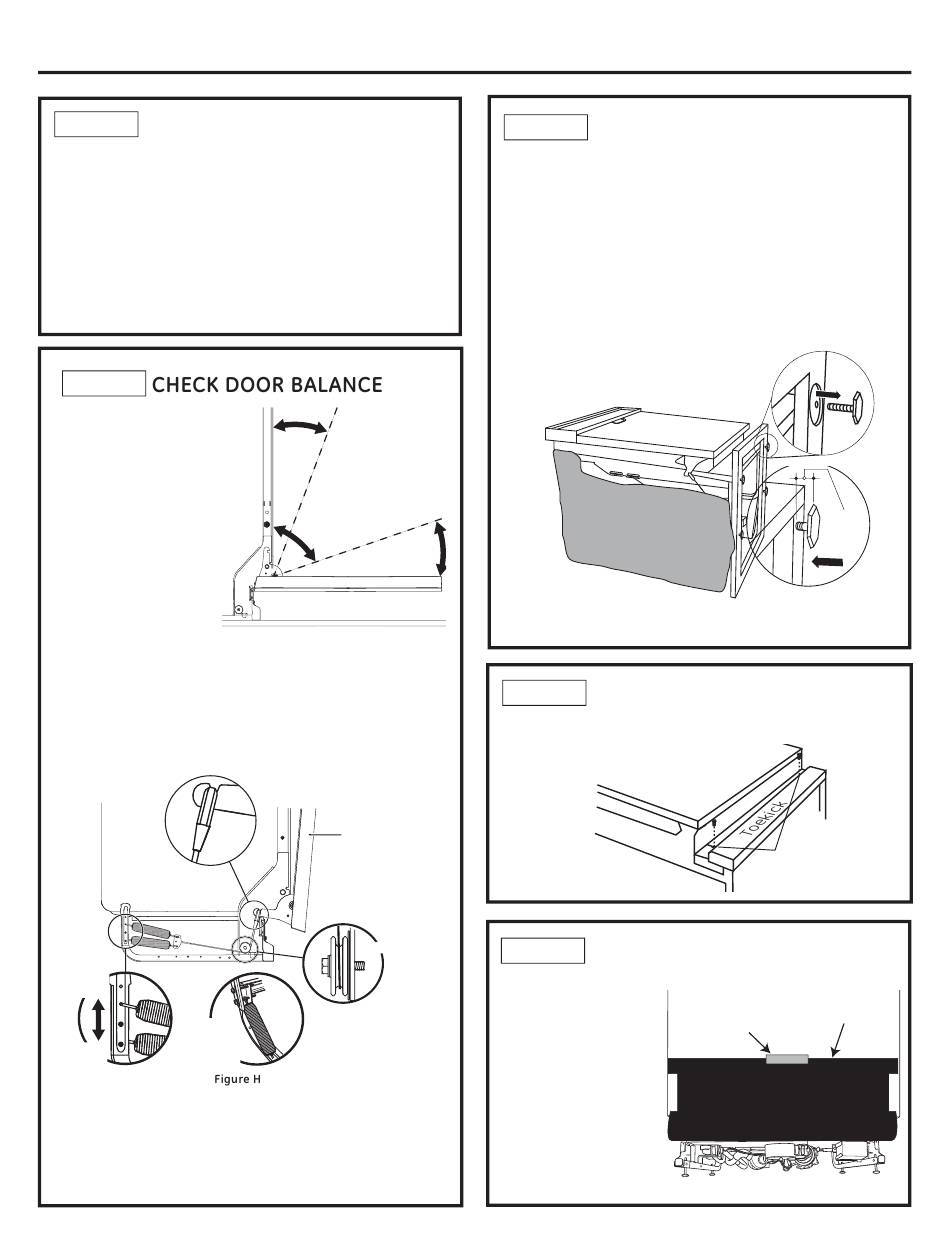 CHECK DOOR BALANCE

Figure H

Toekick