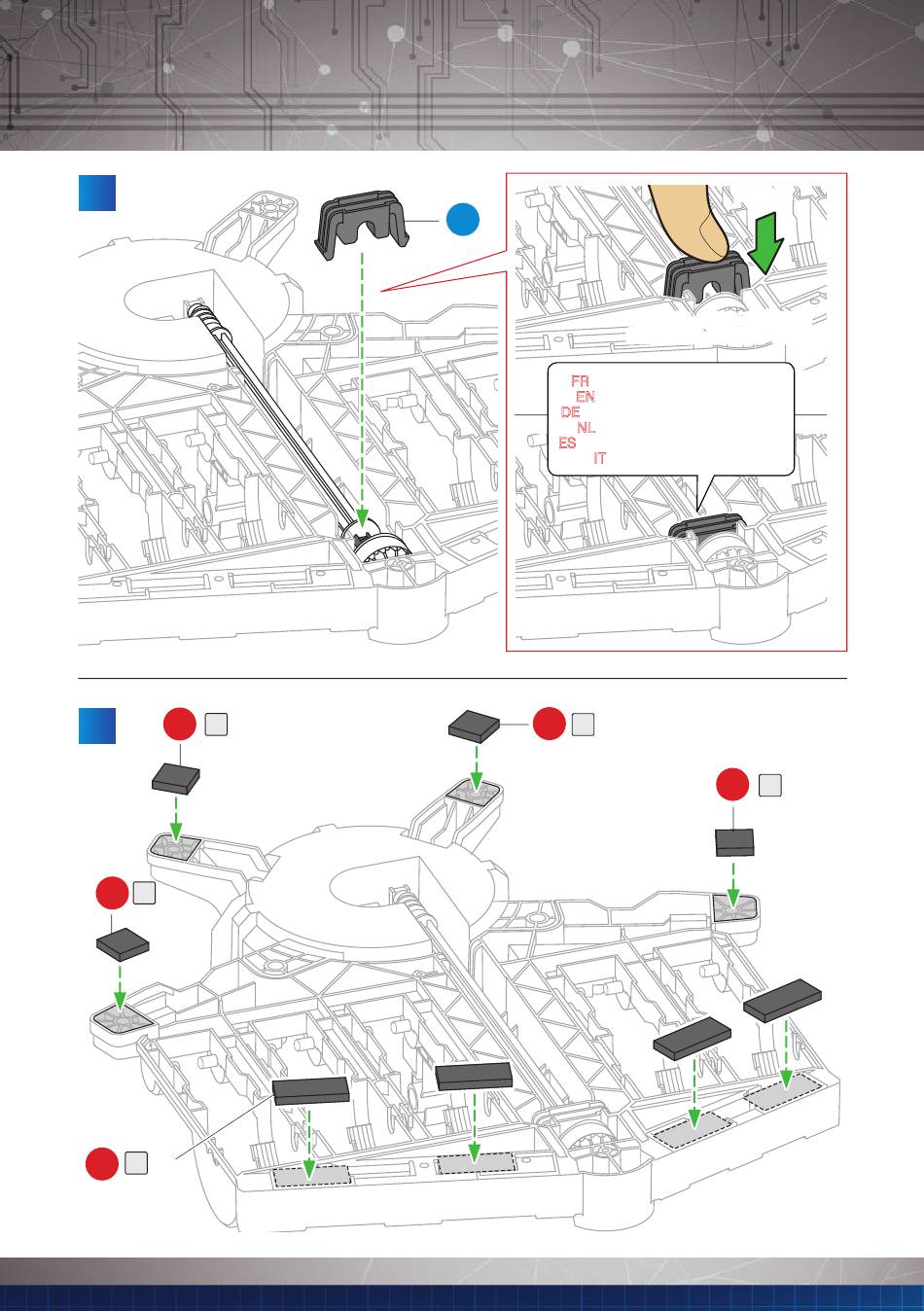 FR
EN
DE
NL
ES
IT