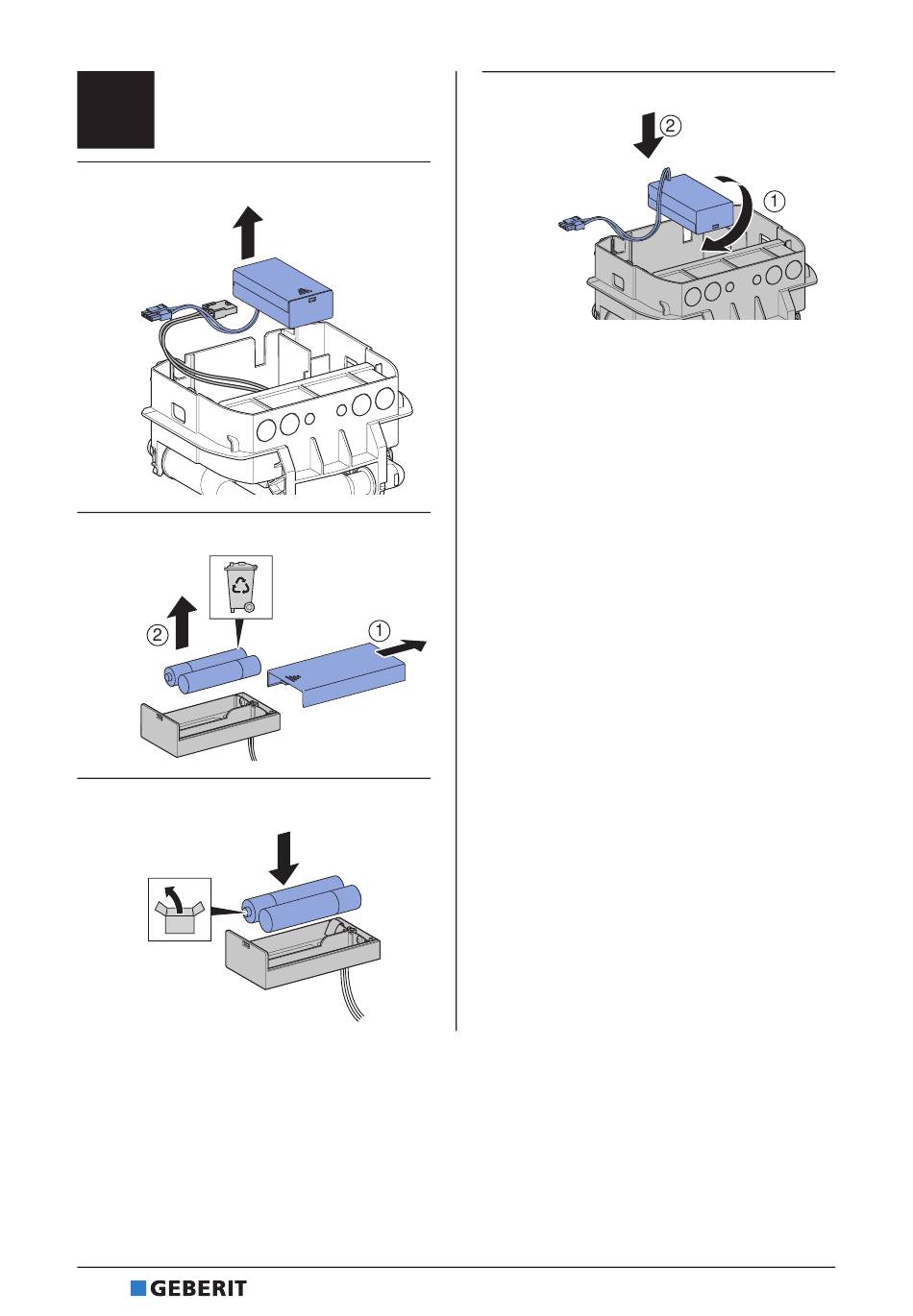 2

1

2

1

GEBERIT