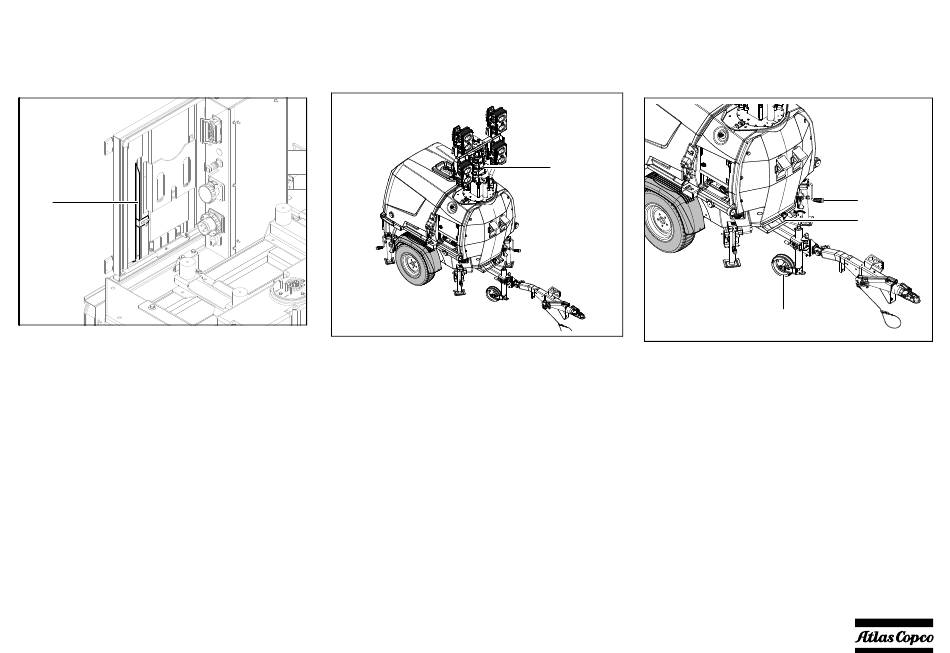 Atlas Copco