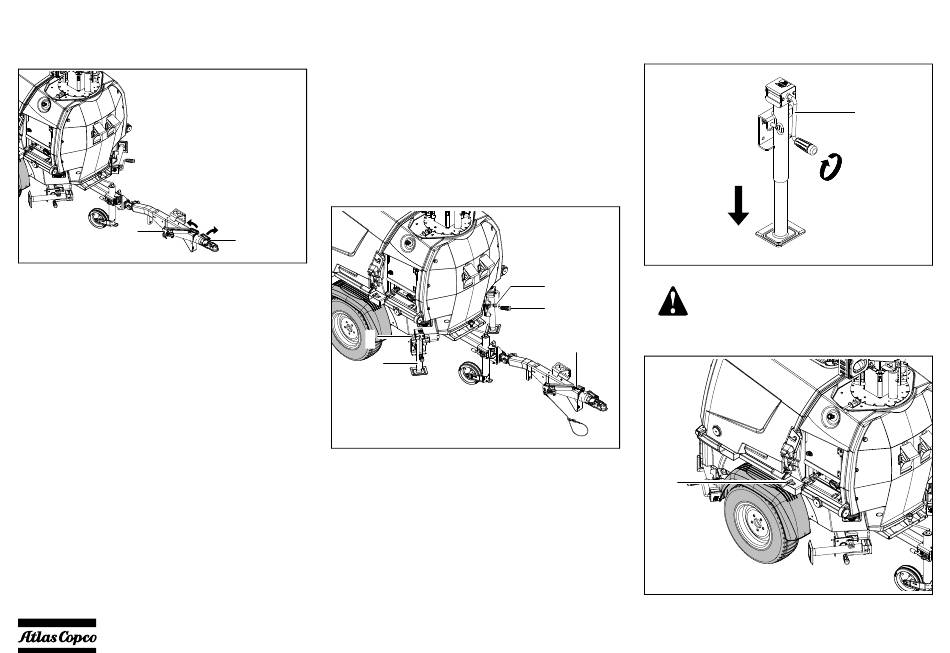 Atlas Copco