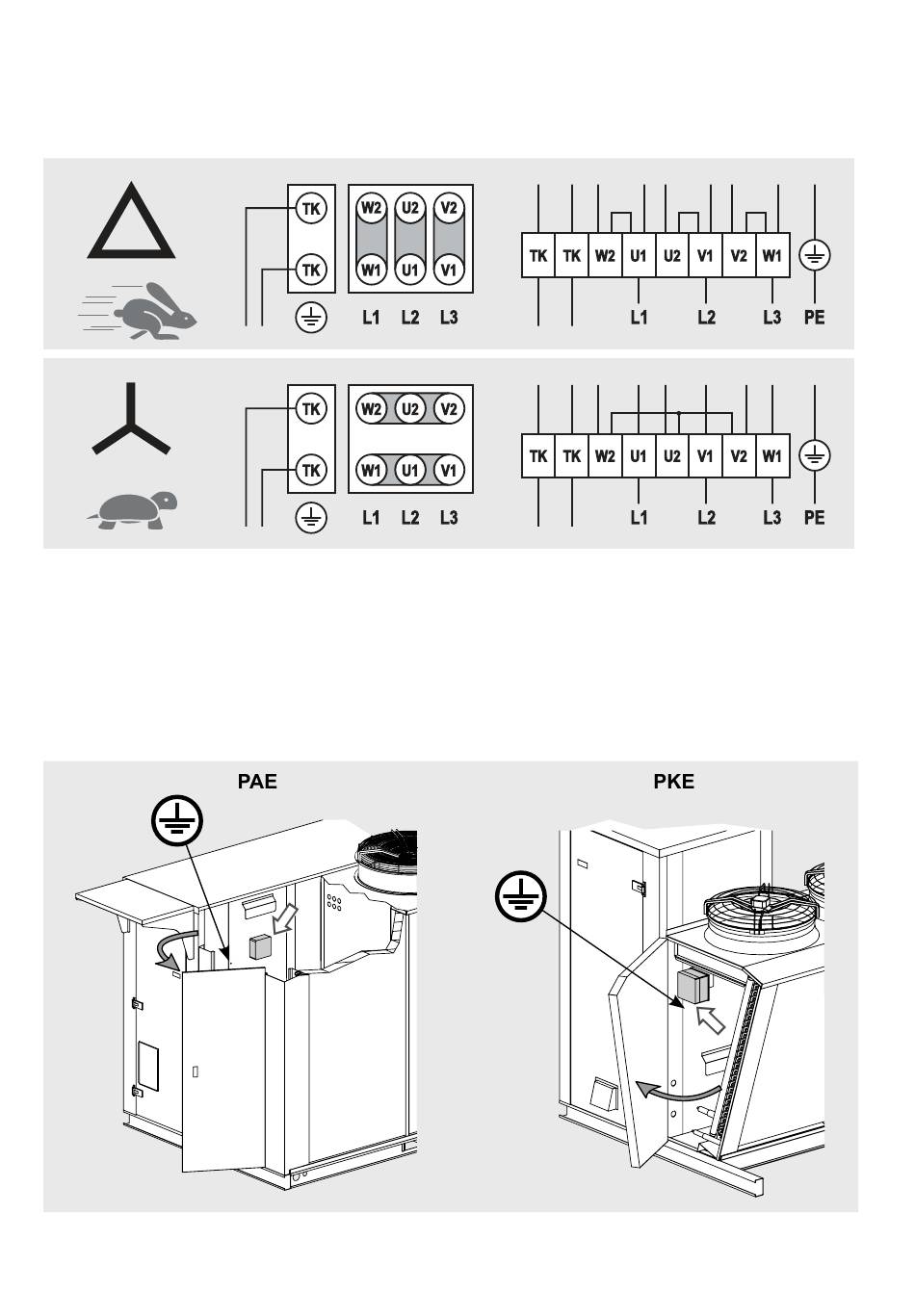 TK
TK
W2 U2 V2
W1 U1 V1
L1 L2 L3

TK TK W2 U1 U2 V1 V2 W1
L1 L2 L3 PE

TK
TK
W2 U2 V2
W1 U1 V1
L1 L2 L3

TK TK W2 U1 U2 V1 V2 W1
L1 L2 L3 PE

PAE

PKE