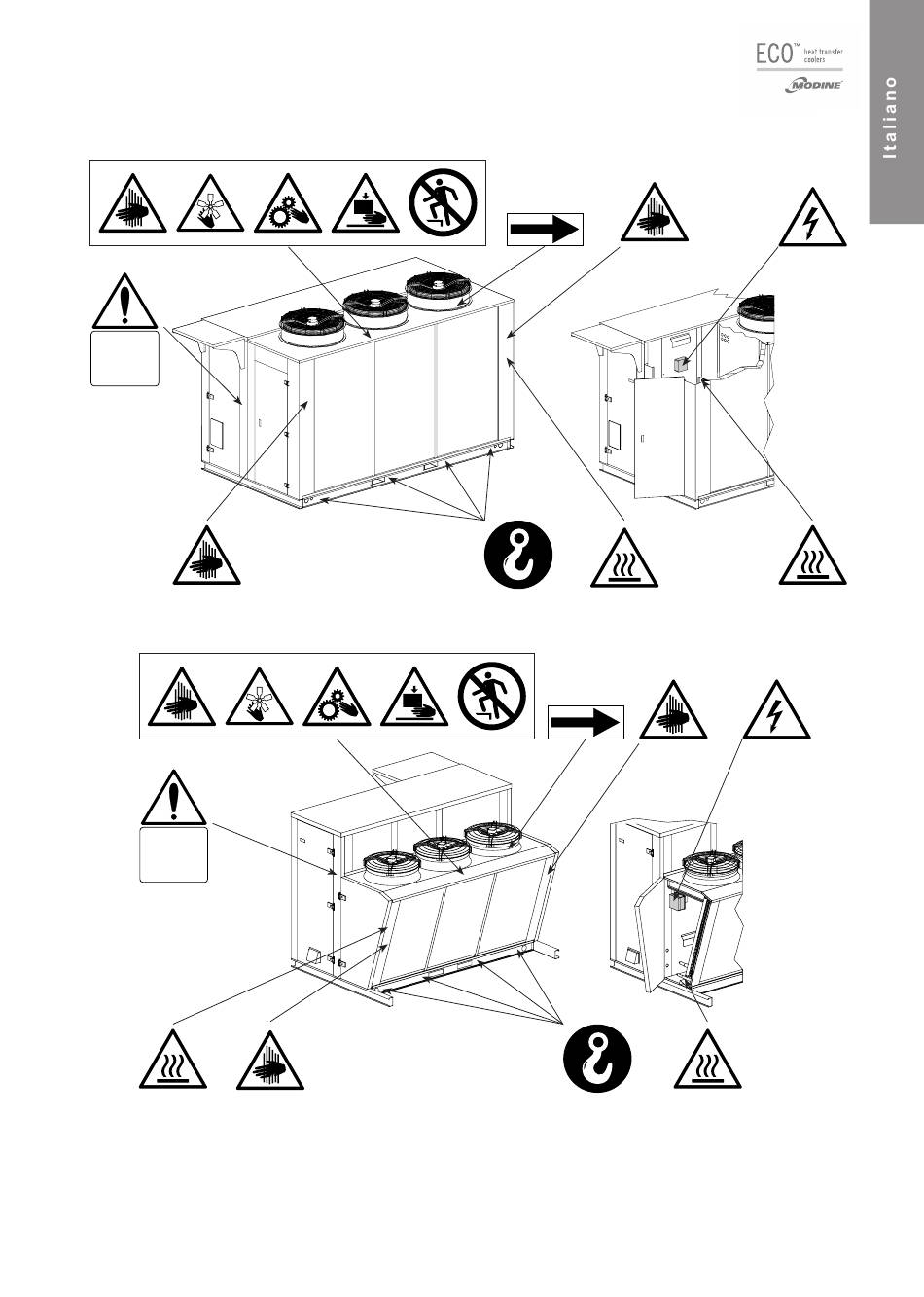 ECO™ heat transfer coolers
MODINE

Italiano