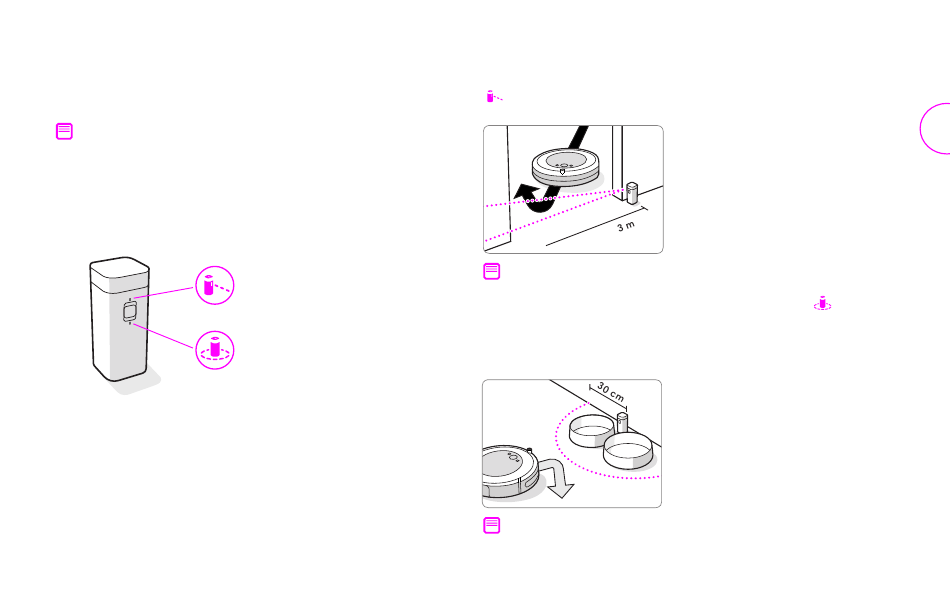 3 m

30 cm